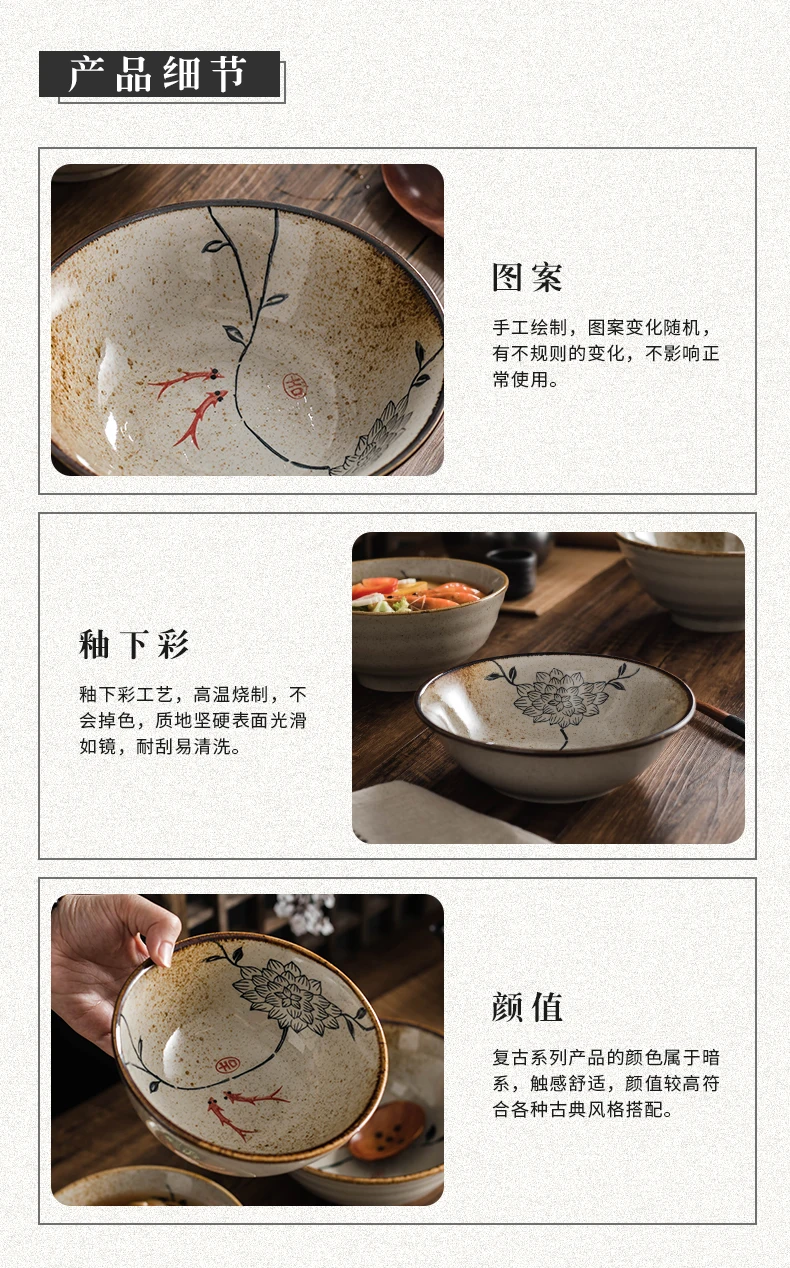 产品细节

图案

手工绘制，图案变化随机，有不规则的变化，不影响正常使用。

釉下彩

釉下彩工艺，高温烧制，不会掉色，质地坚硬表面光滑如镜，耐刮易清洗。

颜值

复古系列产品的颜色属于暗系，触感舒适，颜值较高符合各种古典风格搭配。