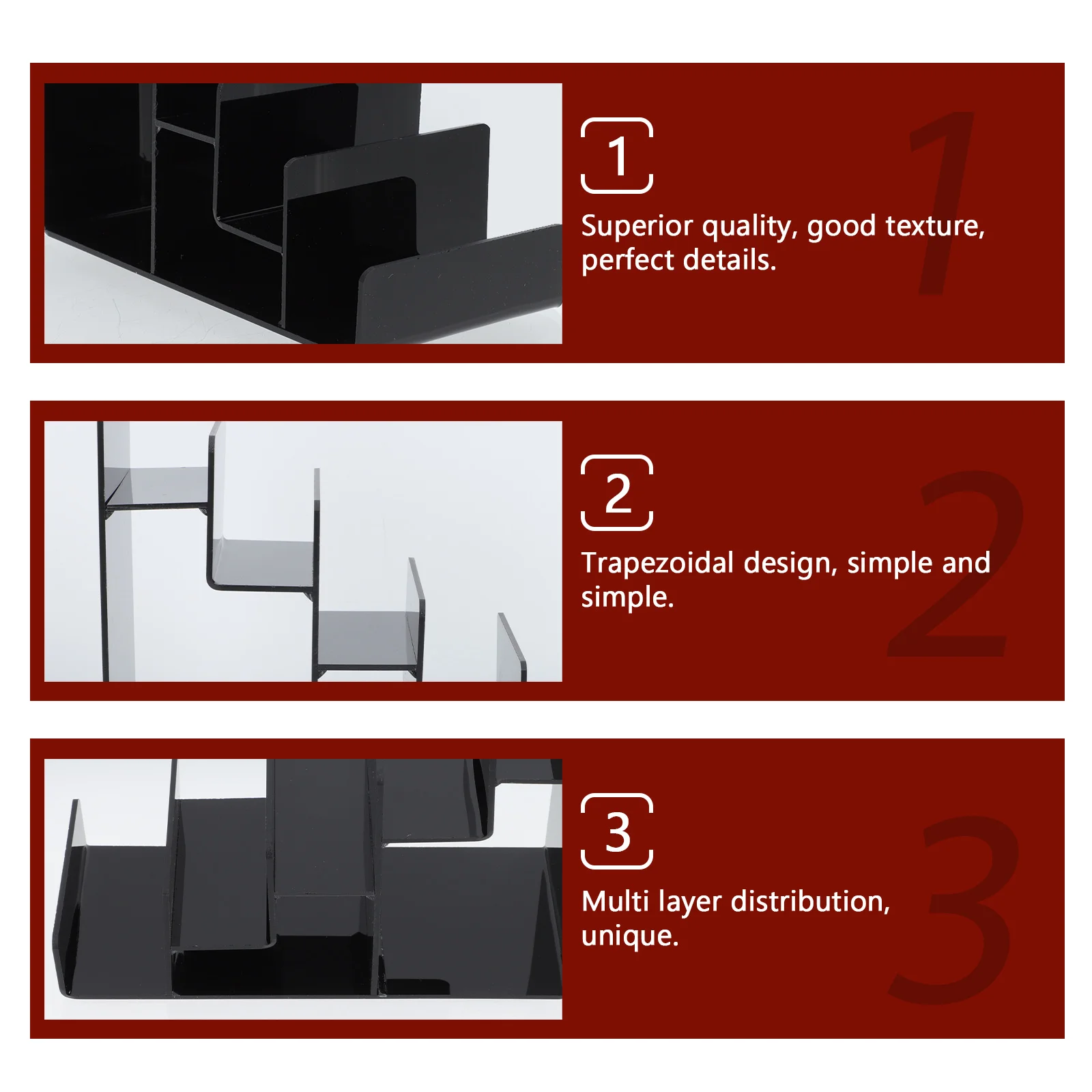 1

1

Superior quality, good texture, perfect details.

2

2

Trapezoidal design, simple and simple.

3

3

Multi layer distribution, unique.