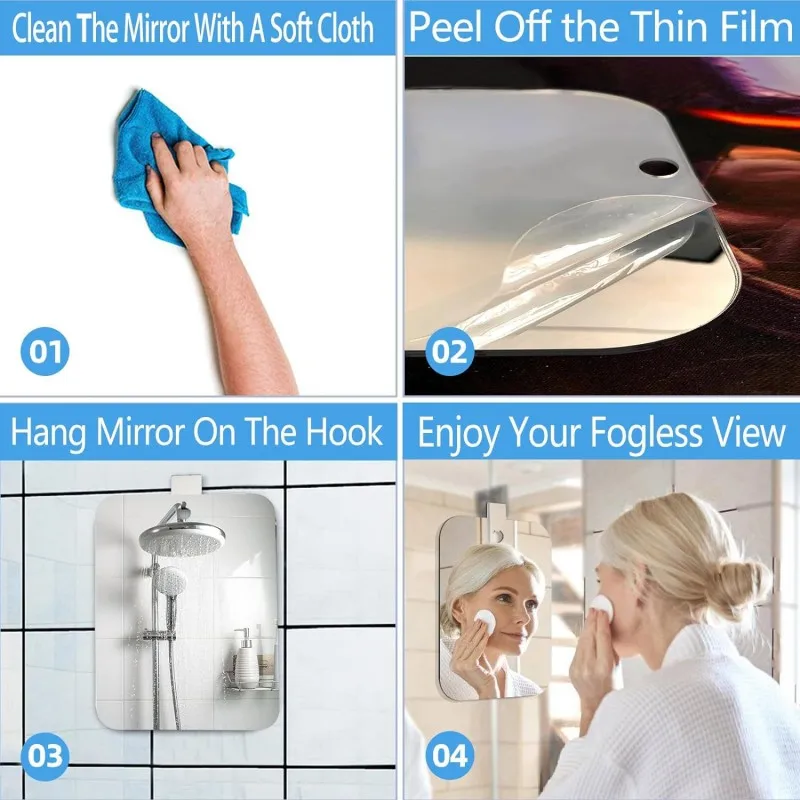 Clean The Mirror With A Soft Cloth

01

Peel Off the Thin Film

02

Hang Mirror On The Hook

03

Enjoy Your Fogless View

04