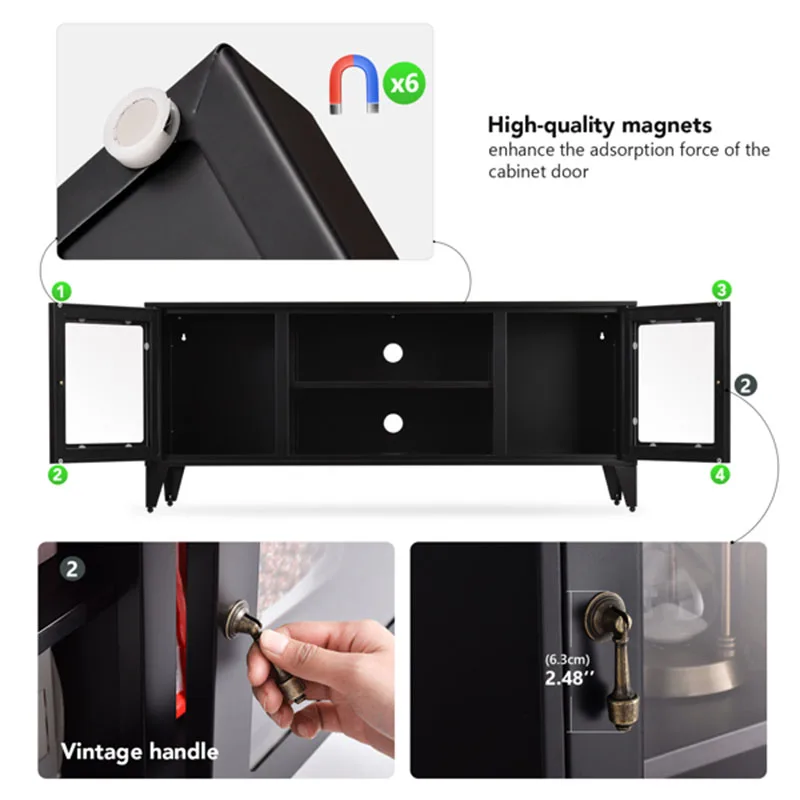 x6

High-quality magnets
enhance the adsorption force of the cabinet door

1
3
2
2
4

2

Vintage handle

(6.3cm)
2.48''