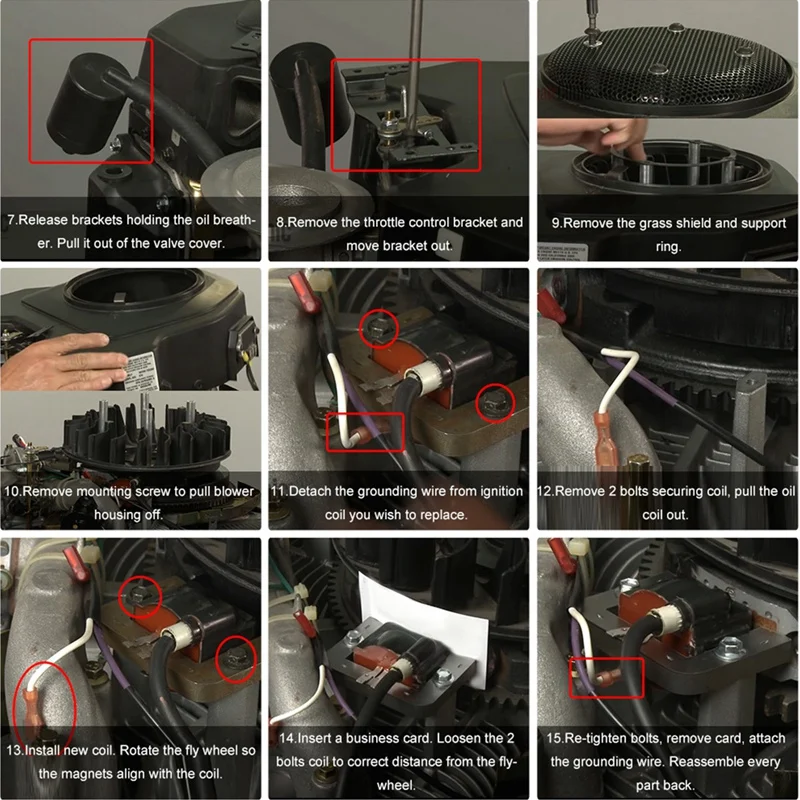 7.Release brackets holding the oil breather. Pull it out of the valve cover.

8.Remove the throttle control bracket and move bracket out.

9.Remove the grass shield and support ring.

10.Remove mounting screw to pull blower housing off.

11.Detach the grounding wire from ignition coil you wish to replace.

12.Remove 2 bolts securing coil, pull the oil coil out.

13.Install new coil. Rotate the fly wheel so the magnets align with the coil.

14.Insert a business card. Loosen the 2 bolts coil to correct distance from the flywheel.

15.Re-tighten bolts, remove card, attach the grounding wire. Reassemble every part back.