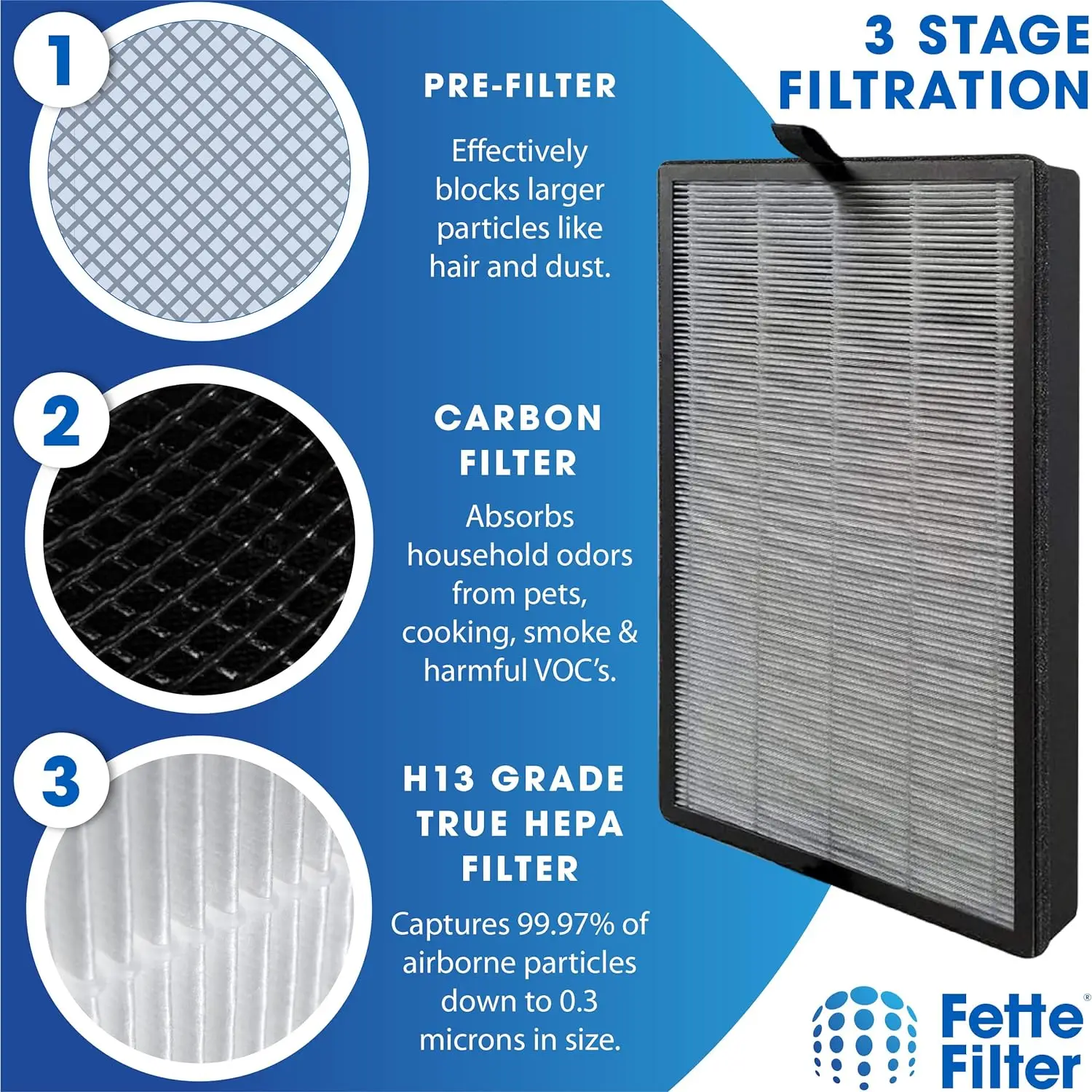 3 STAGE FILTRATION

1

PRE-FILTER

Effectively blocks larger particles like hair and dust.

2

CARBON FILTER

Absorbs household odors from pets, cooking, smoke & harmful VOC's.

3

H13 GRADE TRUE HEPA FILTER

Captures 99.97% of airborne particles down to 0.3 microns in size.

Fette Filter®