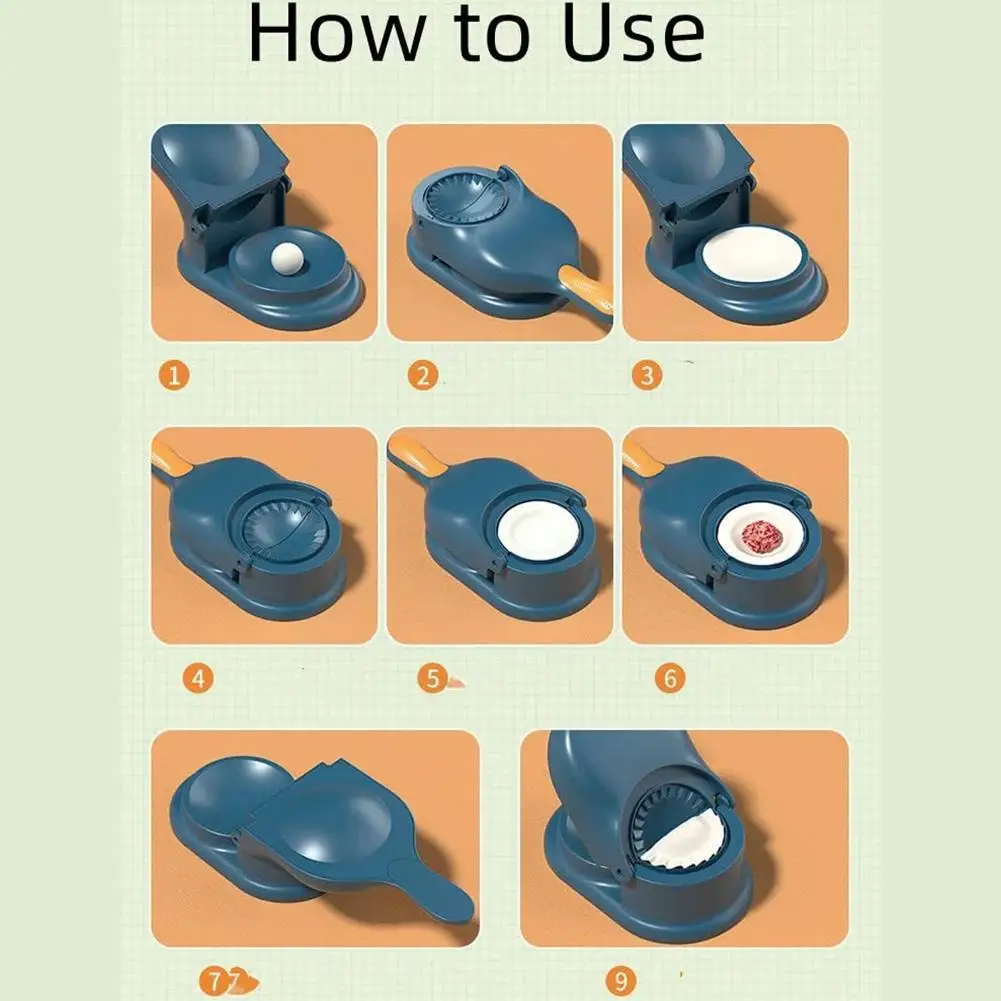 How to Use

1

2

3

4

5

6

7

9