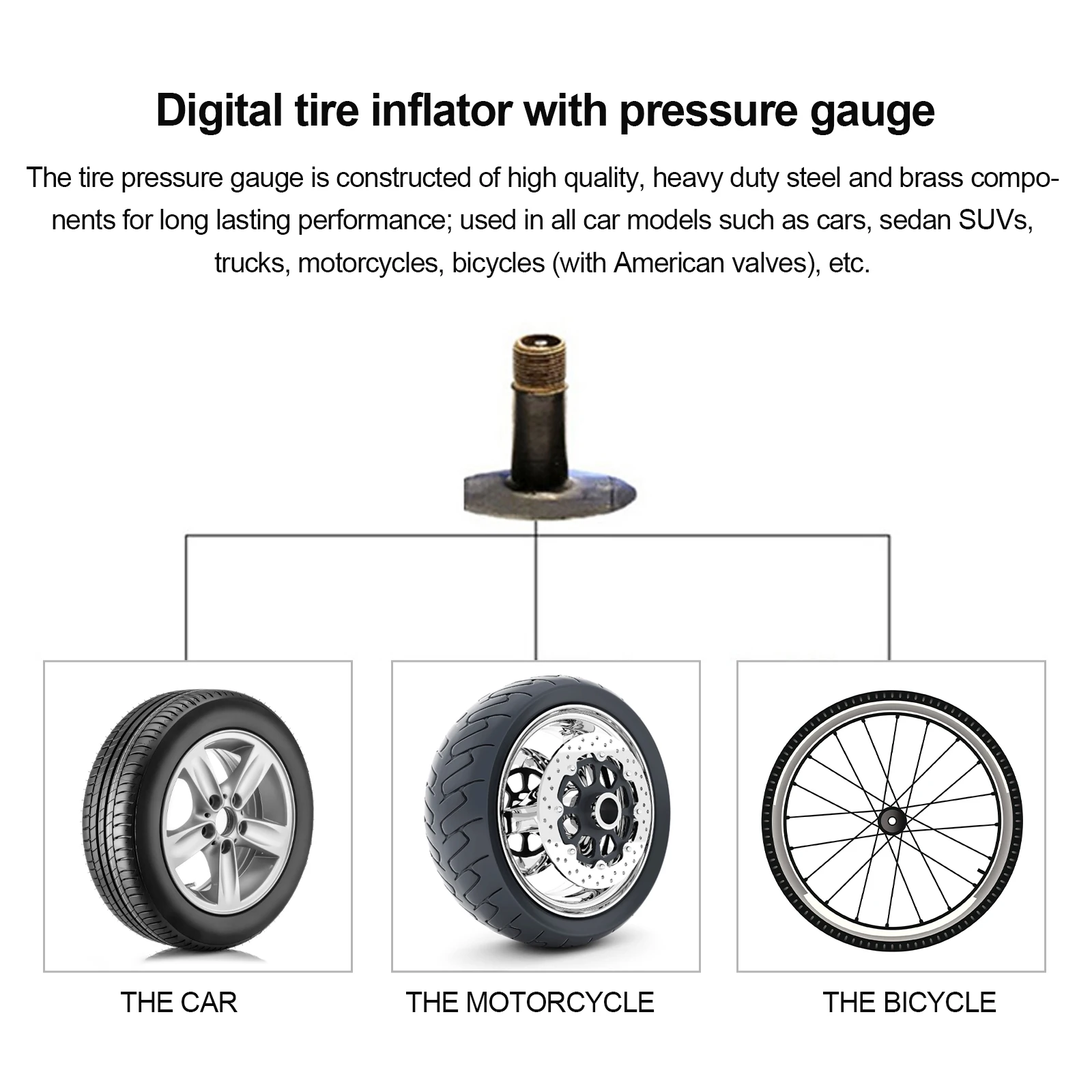 Digital tire inflator with pressure gauge

The tire pressure gauge is constructed of high quality, heavy duty steel and brass components for long lasting performance; used in all car models such as cars, sedan SUVs, trucks, motorcycles, bicycles (with American valves), etc.

THE CAR

THE MOTORCYCLE

THE BICYCLE