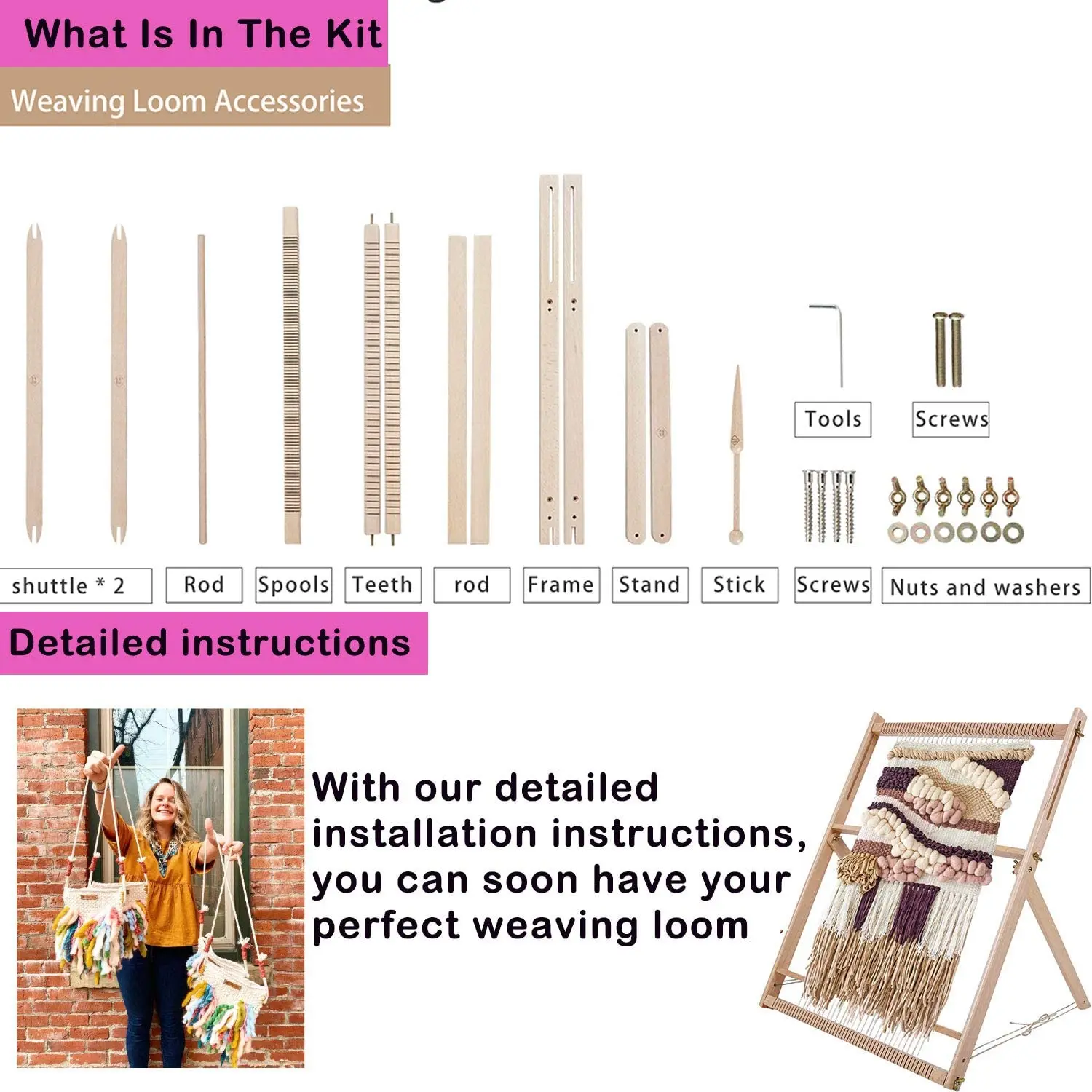 What Is In The Kit

Weaving Loom Accessories

Tools

Screws

shuttle * 2

Rod

Spools

Teeth

rod

Frame

Stand

Stick

Screws

Nuts and washers

Detailed instructions

With our detailed installation instructions, you can soon have your perfect weaving loom