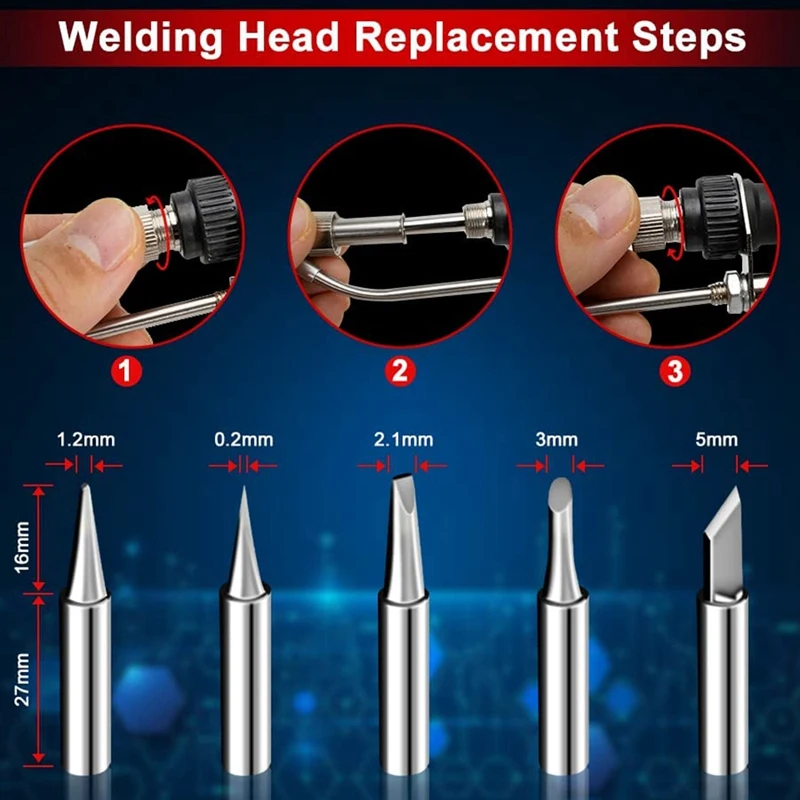 Welding Head Replacement Steps

1

2

3

1.2mm

0.2mm

2.1mm

3mm

5mm

16mm

27mm