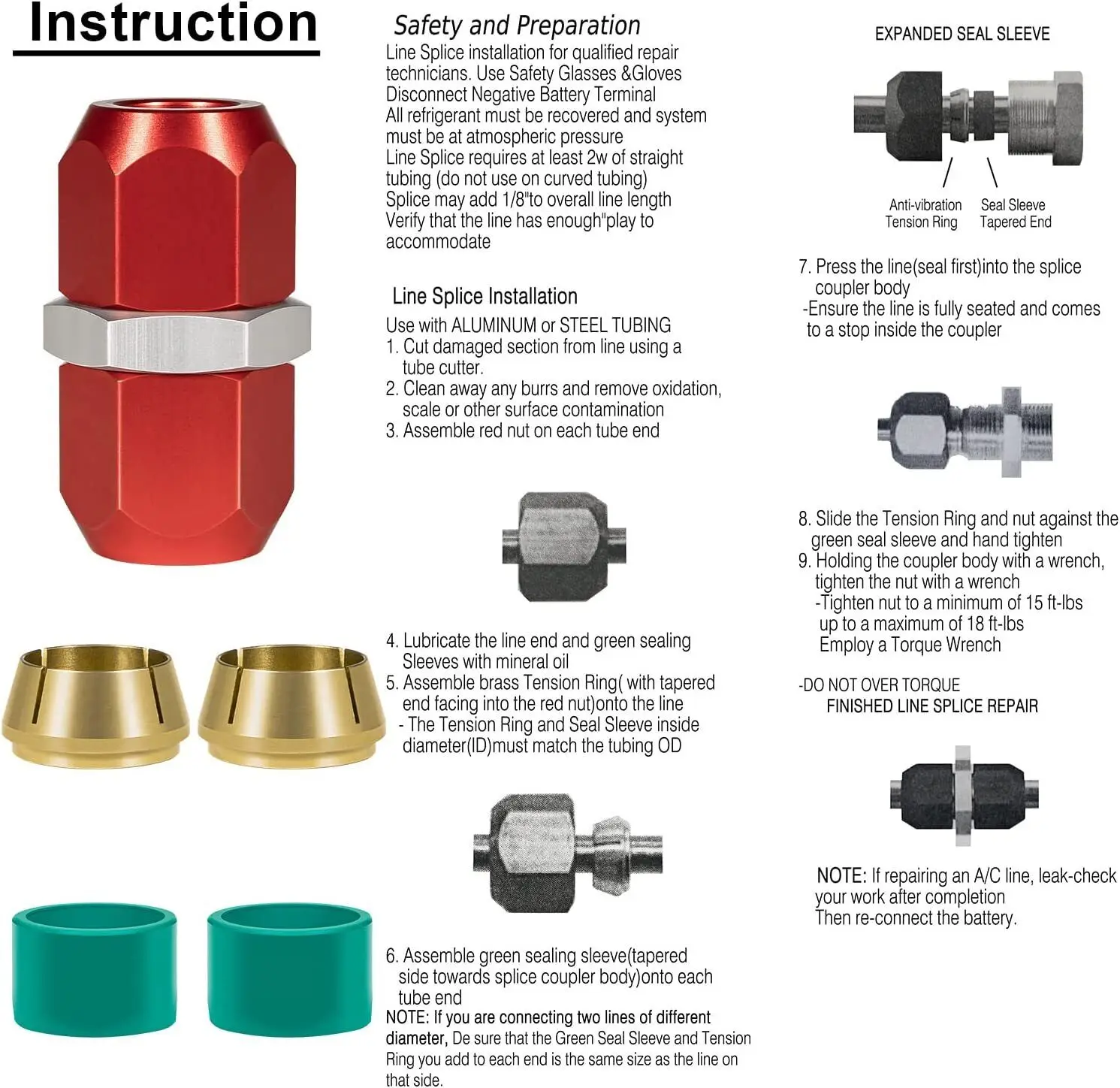 Instruction

Safety and Preparation
Line Splice installation for qualified repair technicians. Use Safety Glasses &Gloves
Disconnect Negative Battery Terminal
All refrigerant must be recovered and system must be at atmospheric pressure
Line Splice requires at least 2w of straight tubing (do not use on curved tubing)
Splice may add 1/8"to overall line length
Verify that the line has enough"play to accommodate

Line Splice Installation
Use with ALUMINUM or STEEL TUBING
1. Cut damaged section from line using a tube cutter.
2. Clean away any burrs and remove oxidation, scale or other surface contamination
3. Assemble red nut on each tube end

4. Lubricate the line end and green sealing Sleeves with mineral oil
5. Assemble brass Tension Ring( with tapered end facing into the red nut)onto the line
- The Tension Ring and Seal Sleeve inside diameter(ID)must match the tubing OD

6. Assemble green sealing sleeve(tapered side towards splice coupler body)onto each tube end
NOTE: If you are connecting two lines of different diameter, De sure that the Green Seal Sleeve and Tension Ring you add to each end is the same size as the line on that side.

EXPANDED SEAL SLEEVE
Anti-vibration Tension Ring
Seal Sleeve Tapered End

7. Press the line(seal first)into the splice coupler body
-Ensure the line is fully seated and comes to a stop inside the coupler

8. Slide the Tension Ring and nut against the green seal sleeve and hand tighten
9. Holding the coupler body with a wrench, tighten the nut with a wrench
-Tighten nut to a minimum of 15 ft-lbs up to a maximum of 18 ft-lbs
Employ a Torque Wrench

-DO NOT OVER TORQUE
FINISHED LINE SPLICE REPAIR

NOTE: If repairing an A/C line, leak-check your work after completion
Then re-connect the battery.