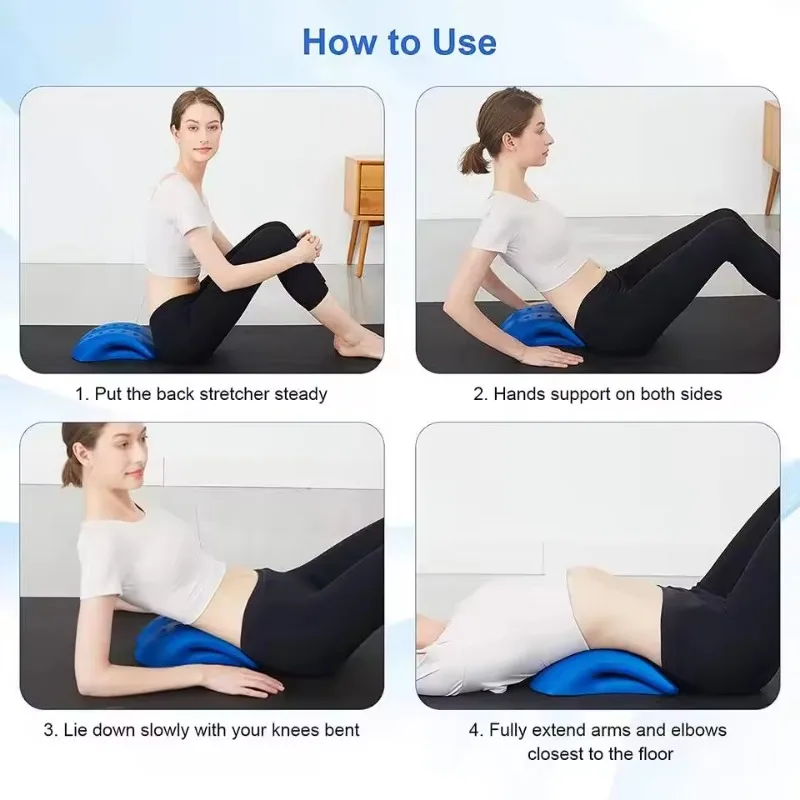 How to Use

1. Put the back stretcher steady

2. Hands support on both sides

3. Lie down slowly with your knees bent

4. Fully extend arms and elbows closest to the floor