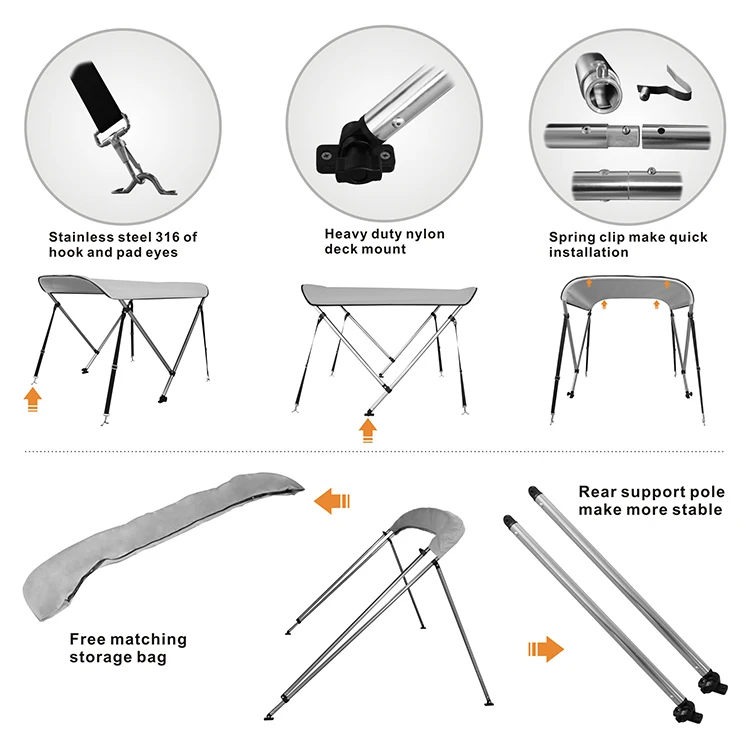 Stainless steel 316 of hook and pad eyes

Heavy duty nylon deck mount

Spring clip make quick installation

Rear support pole make more stable

Free matching storage bag