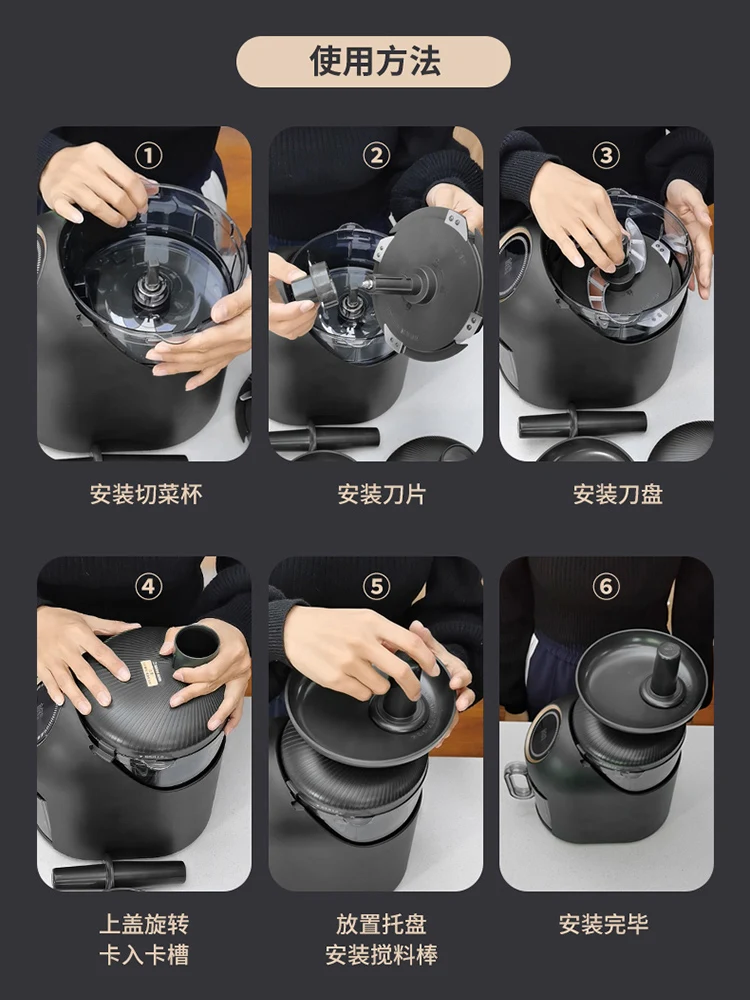 使用方法

①
安装切菜杯

②
安装刀片

③
安装刀盘

④
上盖旋转
卡入卡槽

⑤
放置托盘
安装搅料棒

⑥
安装完毕