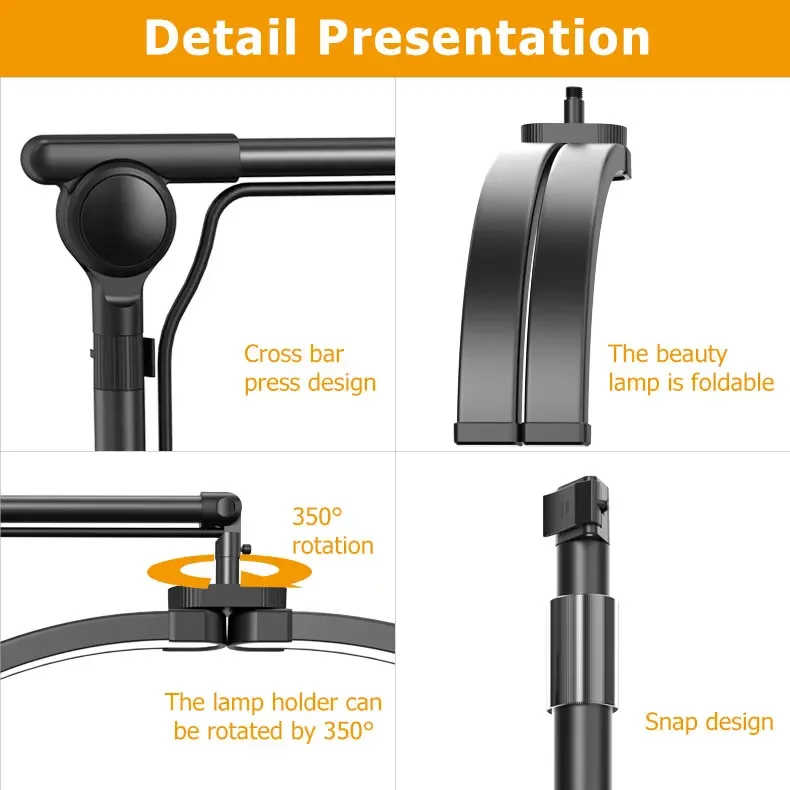 Detail Presentation

Cross bar press design

The beauty lamp is foldable

350° rotation

The lamp holder can be rotated by 350°

Snap design