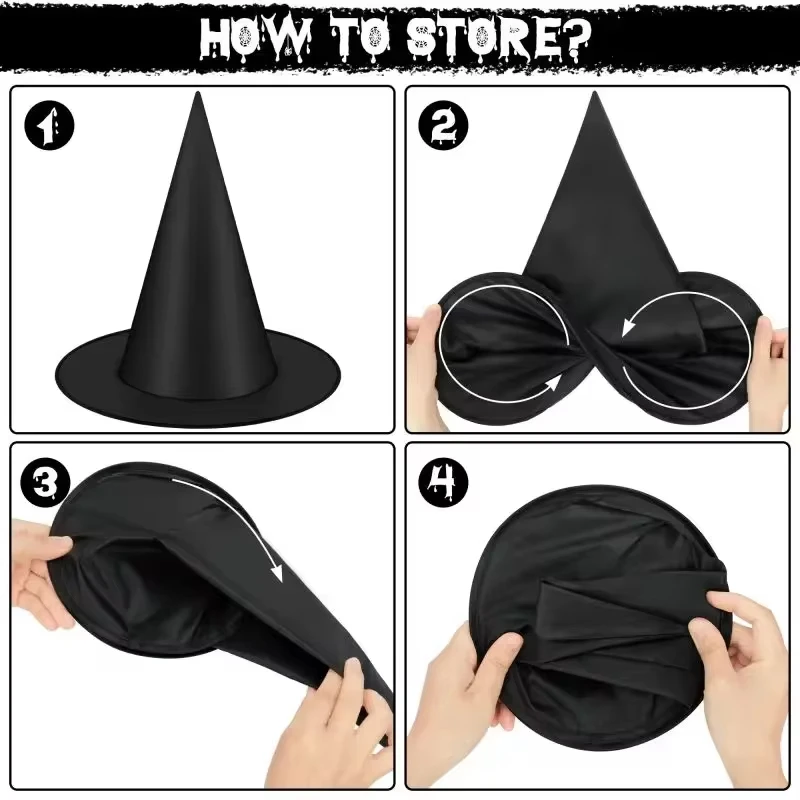 HOW TO STORE?

1

2

3

4