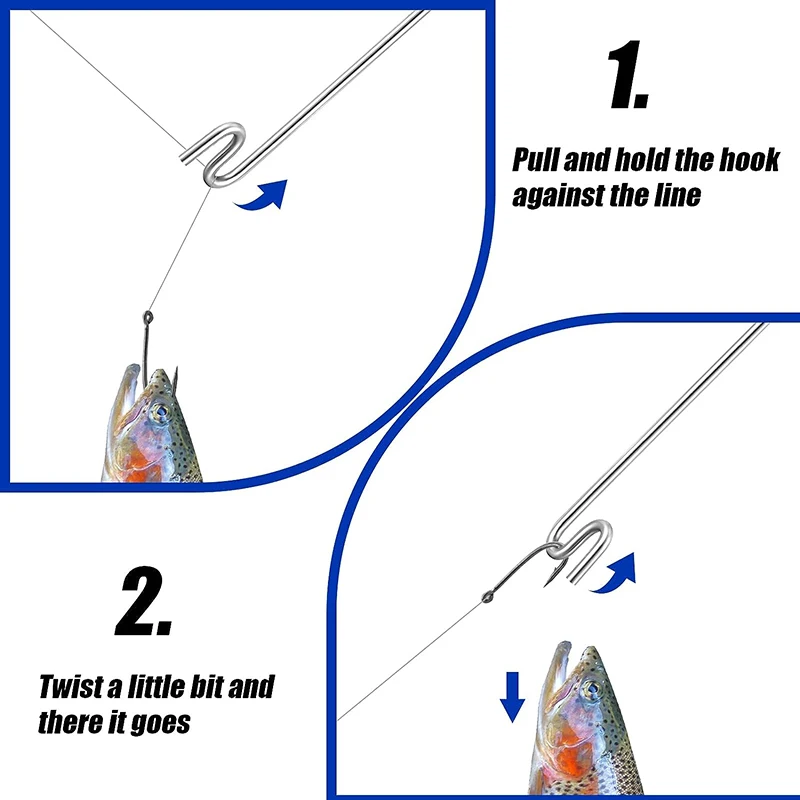 1.

Pull and hold the hook against the line

2.

Twist a little bit and there it goes