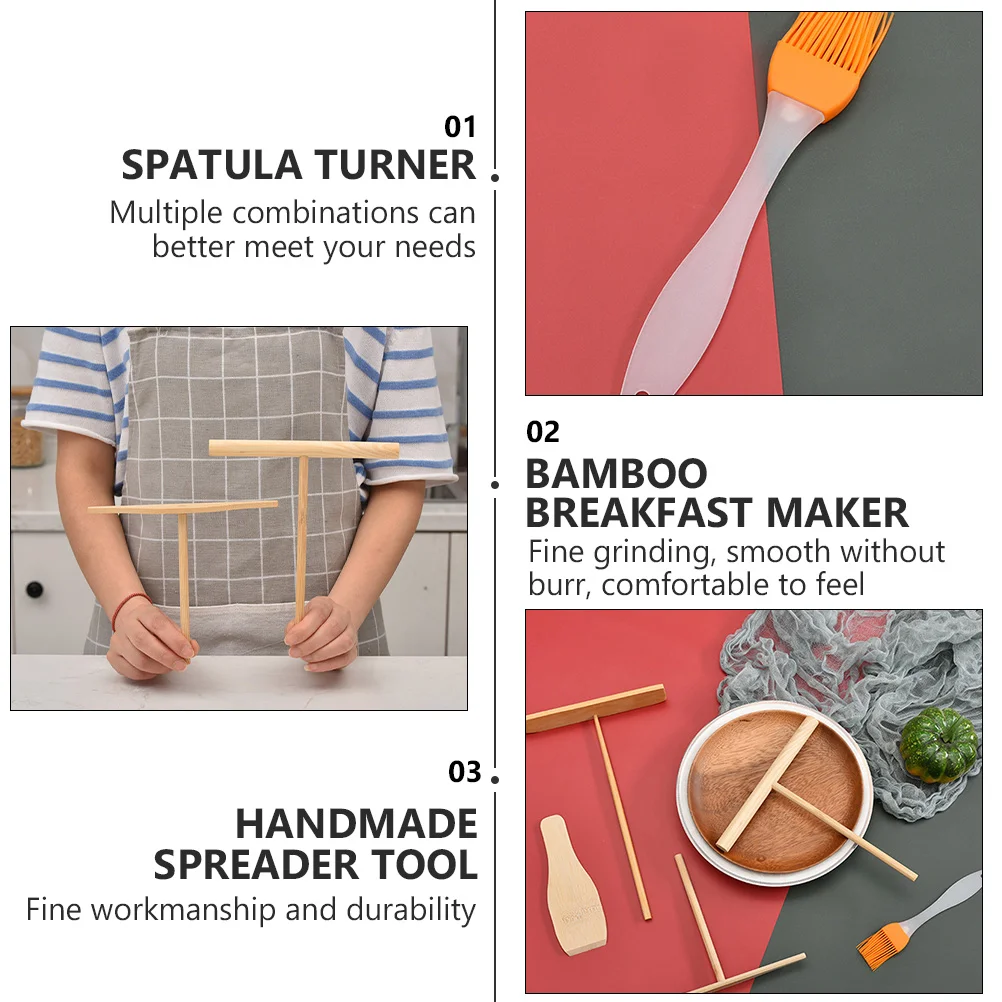 01
SPATULA TURNER
Multiple combinations can better meet your needs

02
BAMBOO BREAKFAST MAKER
Fine grinding, smooth without burr, comfortable to feel

03
HANDMADE SPREADER TOOL
Fine workmanship and durability