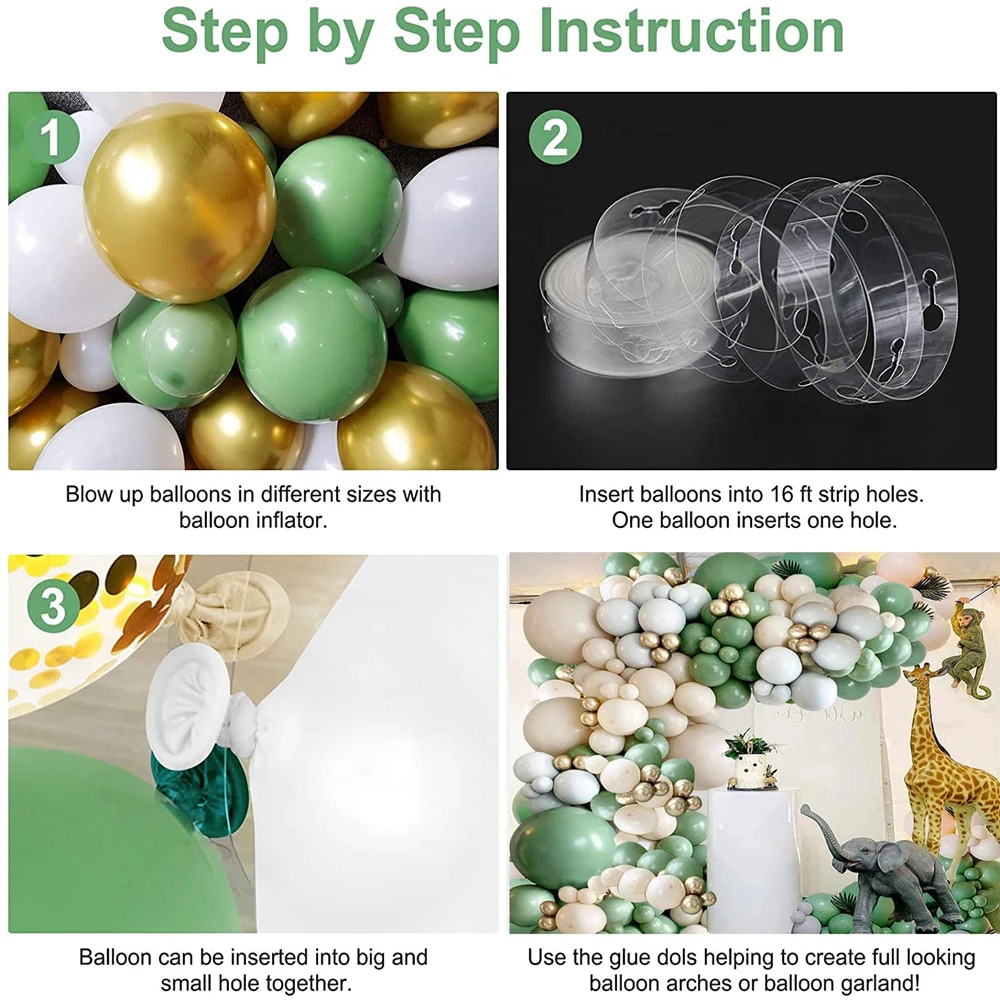 Step by Step Instruction

1

Blow up balloons in different sizes with balloon inflator.

2

Insert balloons into 16 ft strip holes. One balloon inserts one hole.

3

Balloon can be inserted into big and small hole together.

Use the glue dols helping to create full looking balloon arches or balloon garland!