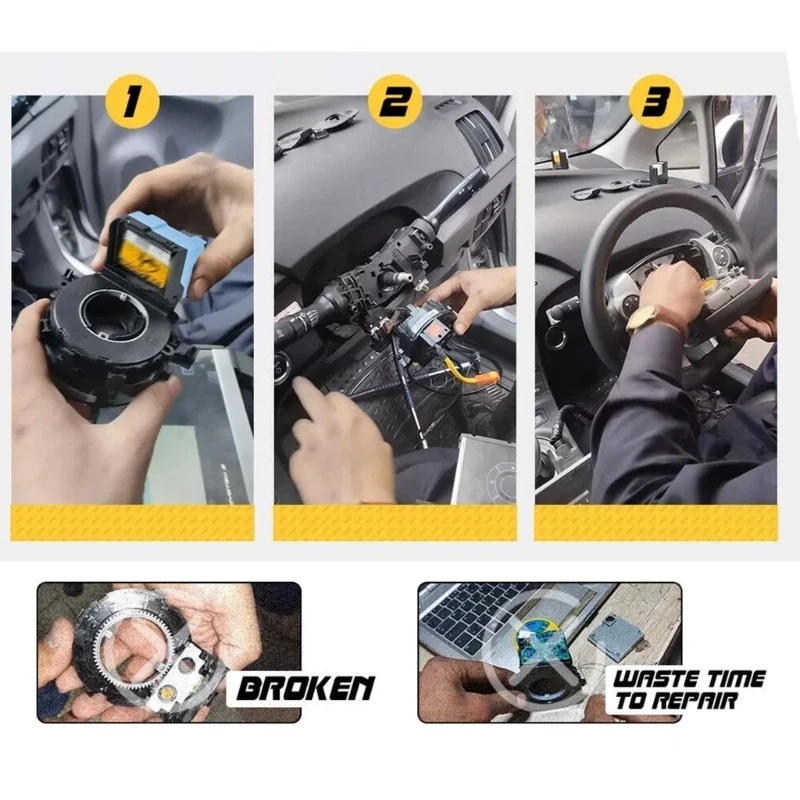 1

2

3

BROKEN

WASTE TIME TO REPAIR