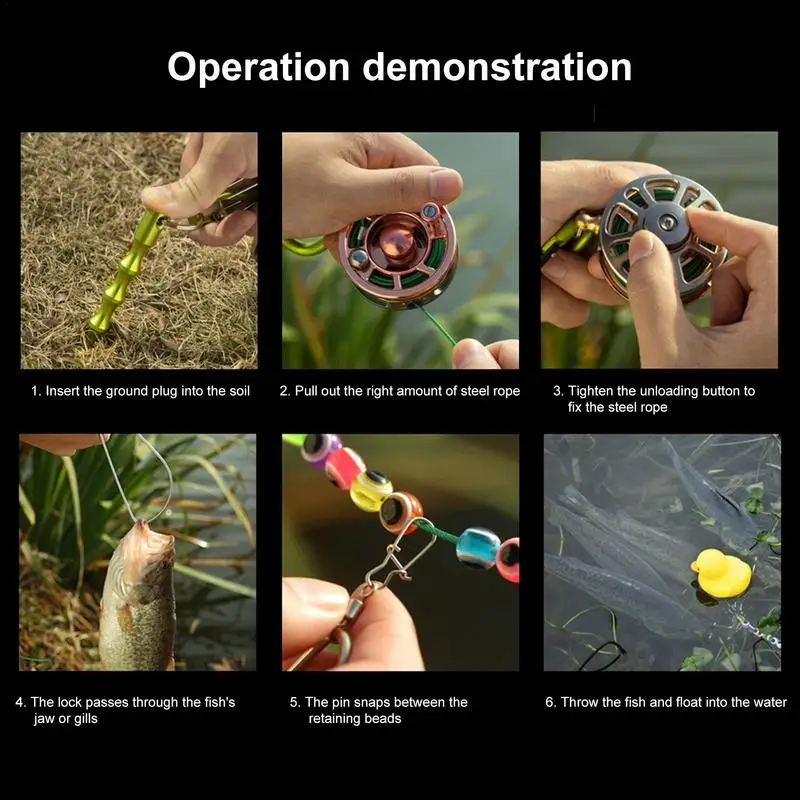 Operation demonstration

1. Insert the ground plug into the soil

2. Pull out the right amount of steel rope

3. Tighten the unloading button to fix the steel rope

4. The lock passes through the fish's jaw or gills

5. The pin snaps between the retaining beads

6. Throw the fish and float into the water