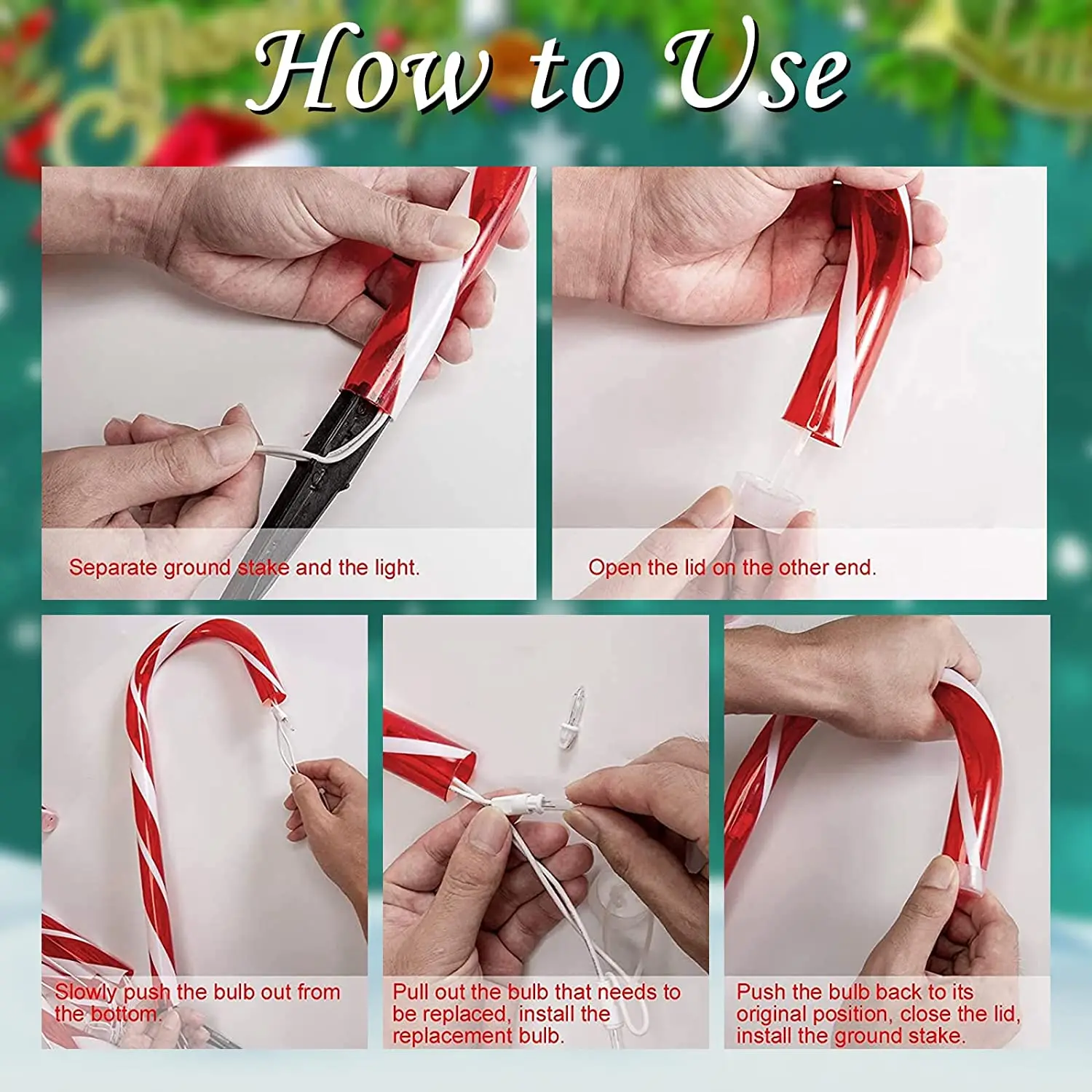 How to Use

Separate ground stake and the light.

Open the lid on the other end.

Slowly push the bulb out from the bottom.

Pull out the bulb that needs to be replaced, install the replacement bulb.

Push the bulb back to its original position, close the lid, install the ground stake.