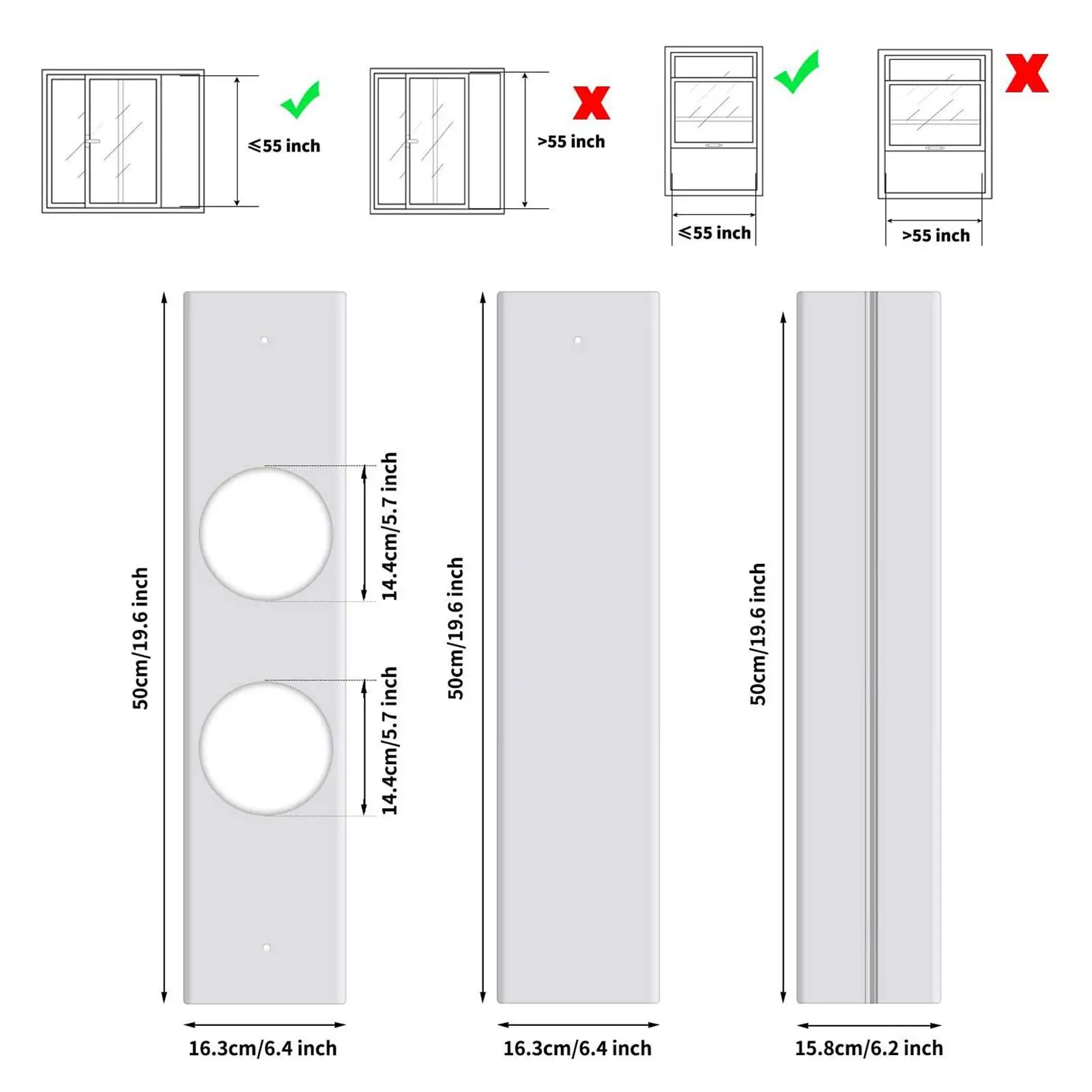 ⩽55 inch

>55 inch

⩽55 inch

>55 inch

50cm/19.6 inch

14.4cm/5.7 inch

14.4cm/5.7 inch

16.3cm/6.4 inch

50cm/19.6 inch

16.3cm/6.4 inch

50cm/19.6 inch

15.8cm/6.2 inch