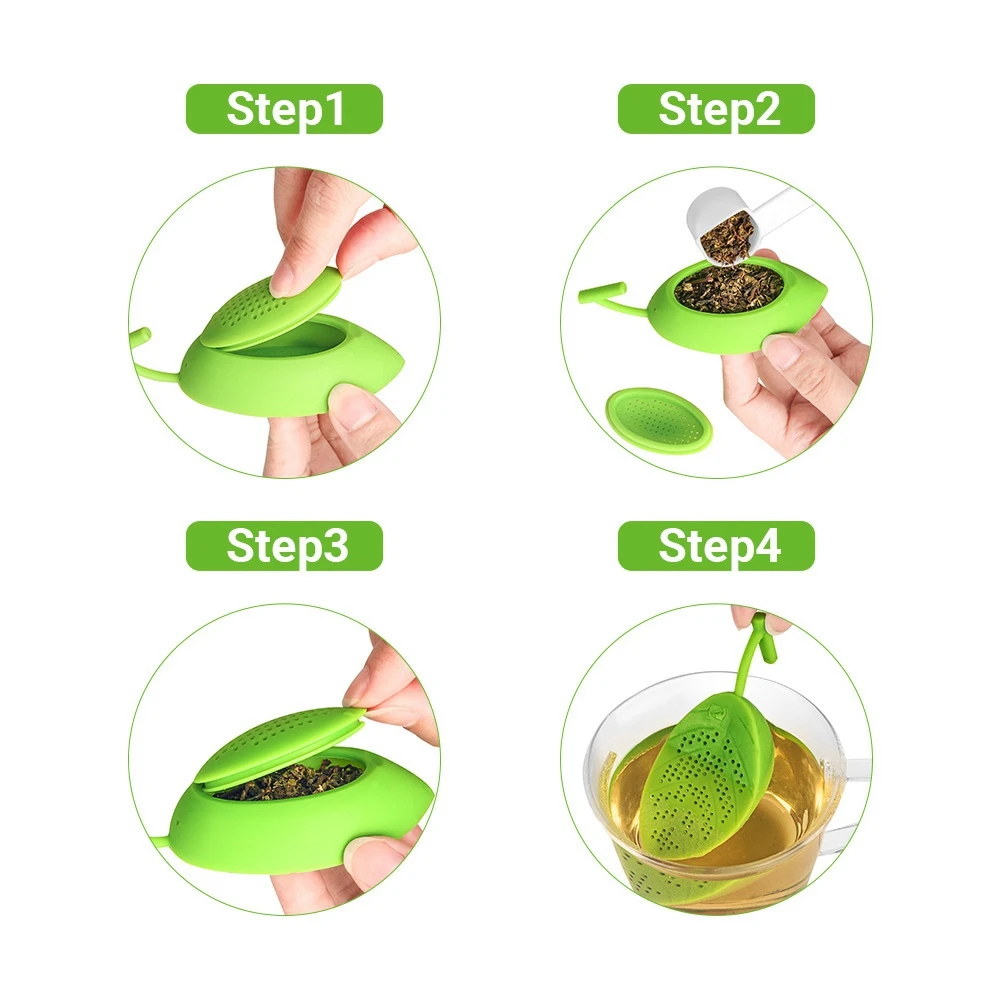 Step1

Step2

Step3

Step4