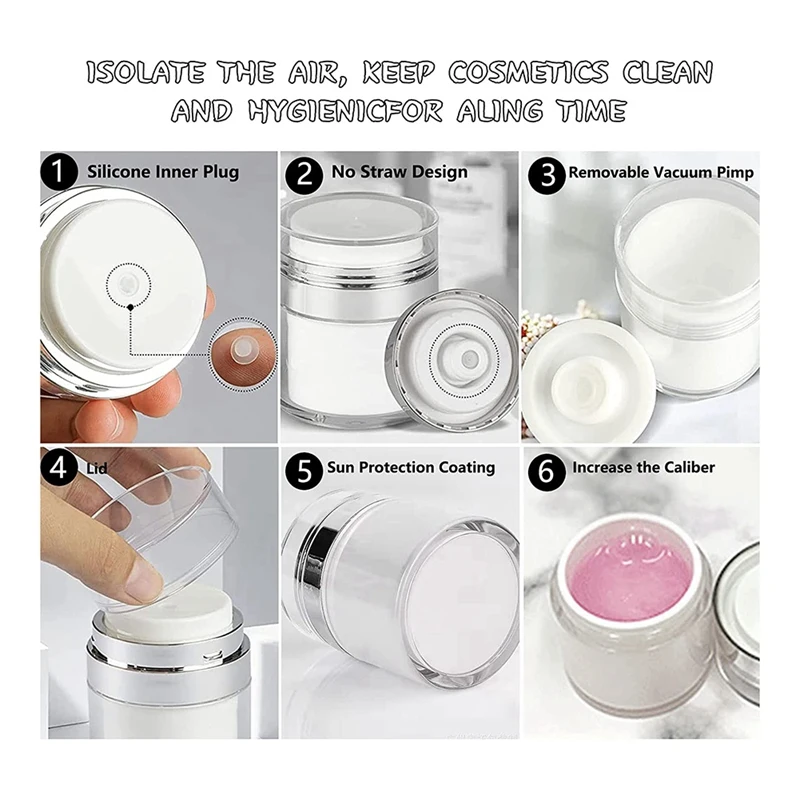 ISOLATE THE AIR, KEEP COSMETICS CLEAN AND HYGIENICFOR ALING TIME

1 Silicone Inner Plug

2 No Straw Design

3 Removable Vacuum Pimp

4 Lid

5 Sun Protection Coating

6 Increase the Caliber