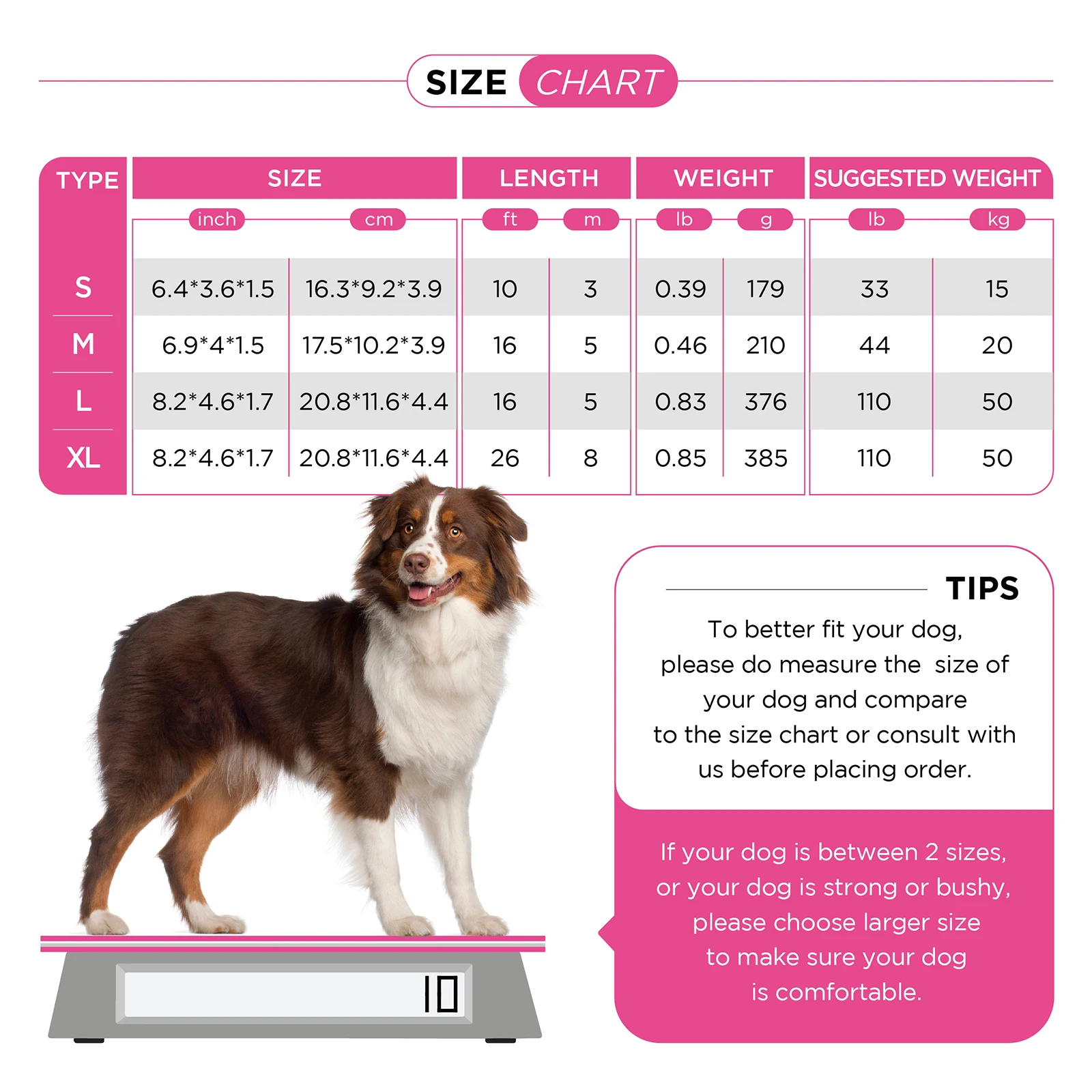 SIZE CHART

| TYPE | SIZE inch | SIZE cm | LENGTH ft | LENGTH m | WEIGHT lb | WEIGHT g | SUGGESTED WEIGHT lb | SUGGESTED WEIGHT kg |
|---|---|---|---|---|---|---|---|---|
| S | 6.4*3.6*1.5 | 16.3*9.2*3.9 | 10 | 3 | 0.39 | 179 | 33 | 15 |
| M | 6.9*4*1.5 | 17.5*10.2*3.9 | 16 | 5 | 0.46 | 210 | 44 | 20 |
| L | 8.2*4.6*1.7 | 20.8*11.6*4.4 | 16 | 5 | 0.83 | 376 | 110 | 50 |
| XL | 8.2*4.6*1.7 | 20.8*11.6*4.4 | 26 | 8 | 0.85 | 385 | 110 | 50 |

10

TIPS

To better fit your dog, please do measure the size of your dog and compare to the size chart or consult with us before placing order.

If your dog is between 2 sizes, or your dog is strong or bushy, please choose larger size to make sure your dog is comfortable.