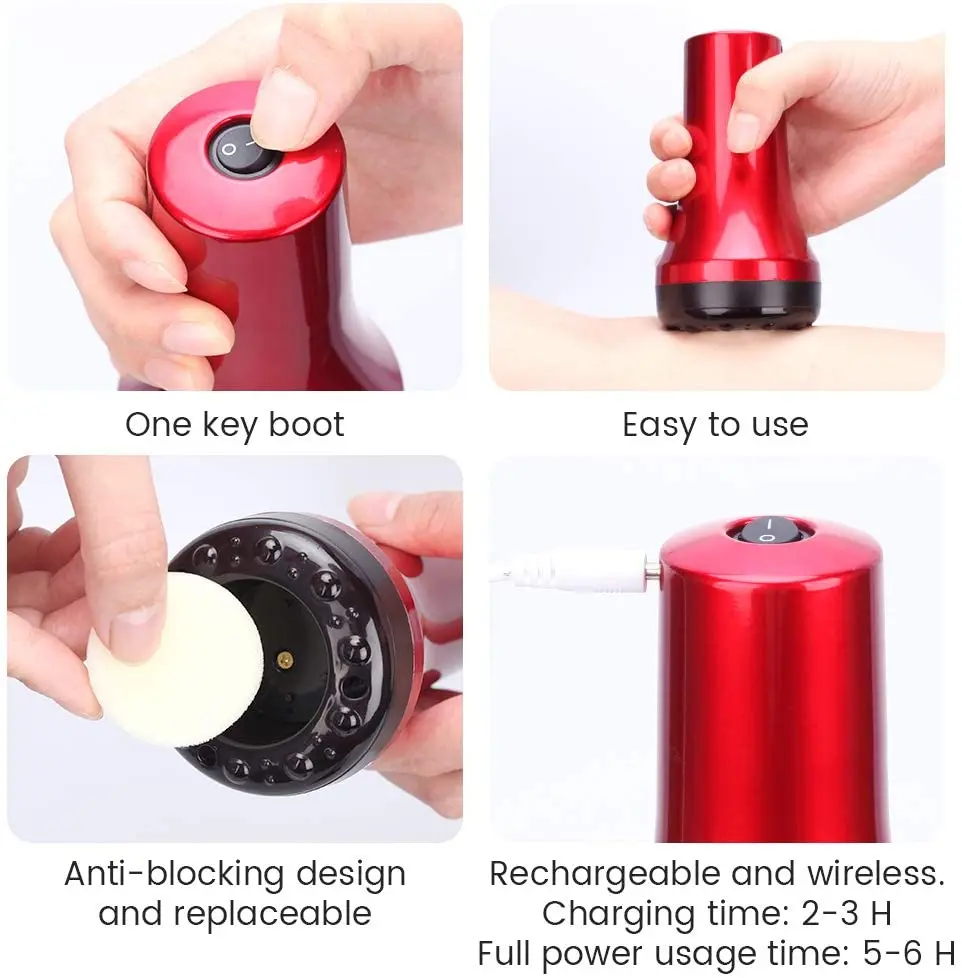 One key boot

Easy to use

Anti-blocking design and replaceable

Rechargeable and wireless.
Charging time: 2-3 H
Full power usage time: 5-6 H