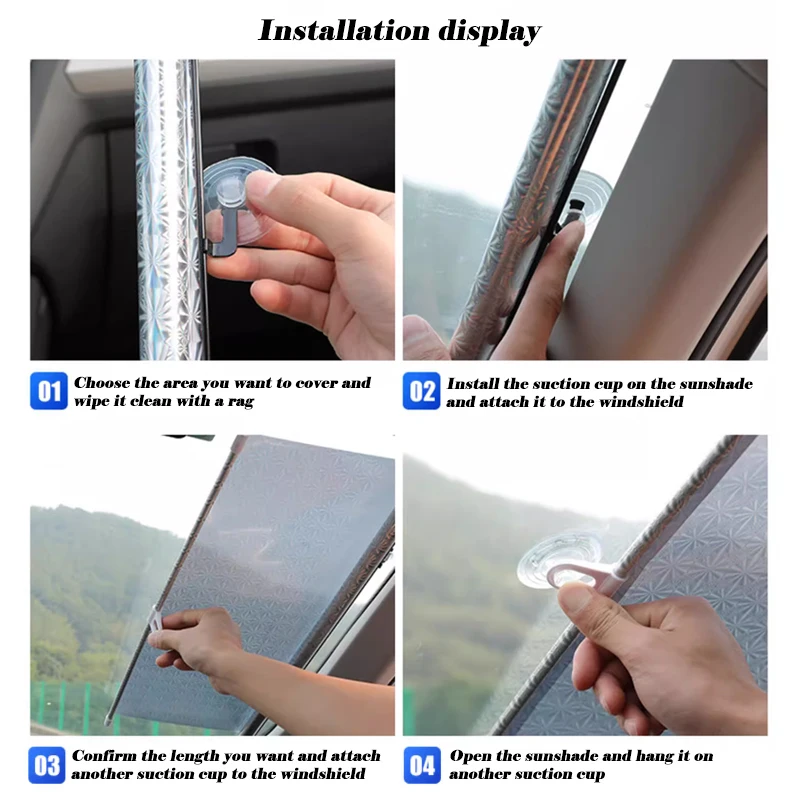 Installation display

01 Choose the area you want to cover and wipe it clean with a rag

02 Install the suction cup on the sunshade and attach it to the windshield

03 Confirm the length you want and attach another suction cup to the windshield

04 Open the sunshade and hang it on another suction cup