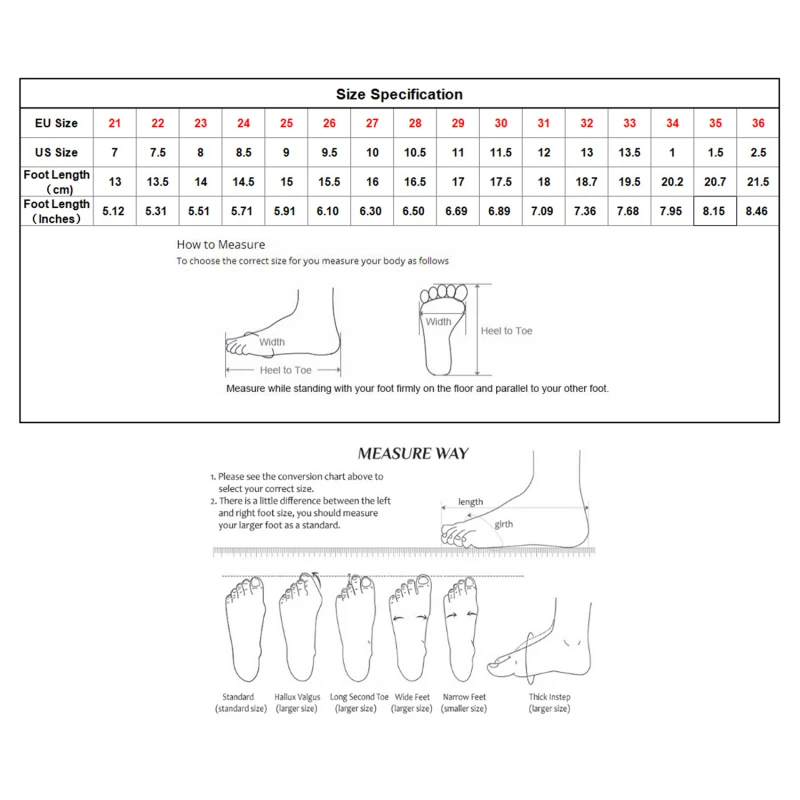 Size Specification

| EU Size | 21 | 22 | 23 | 24 | 25 | 26 | 27 | 28 | 29 | 30 | 31 | 32 | 33 | 34 | 35 | 36 |
|---|---|---|---|---|---|---|---|---|---|---|---|---|---|---|---|---|
| US Size | 7 | 7.5 | 8 | 8.5 | 9 | 9.5 | 10 | 10.5 | 11 | 11.5 | 12 | 13 | 13.5 | 1 | 1.5 | 2.5 |
| Foot Length (cm) | 13 | 13.5 | 14 | 14.5 | 15 | 15.5 | 16 | 16.5 | 17 | 17.5 | 18 | 18.7 | 19.5 | 20.2 | 20.7 | 21.5 |
| Foot Length (Inches) | 5.12 | 5.31 | 5.51 | 5.71 | 5.91 | 6.10 | 6.30 | 6.50 | 6.69 | 6.89 | 7.09 | 7.36 | 7.68 | 7.95 | 8.15 | 8.46 |

How to Measure
To choose the correct size for you measure your body as follows

Width
Heel to Toe
Width
Heel to Toe

Measure while standing with your foot firmly on the floor and parallel to your other foot.

MEASURE WAY

1. Please see the conversion chart above to select your correct size.
2. There is a little difference between the left and right foot size, you should measure your larger foot as a standard.

length
girth

Standard (standard size)
Hallux Valgus (larger size)
Long Second Toe (larger size)
Wide Feet (larger size)
Narrow Feet (smaller size)
Thick Instep (larger size)