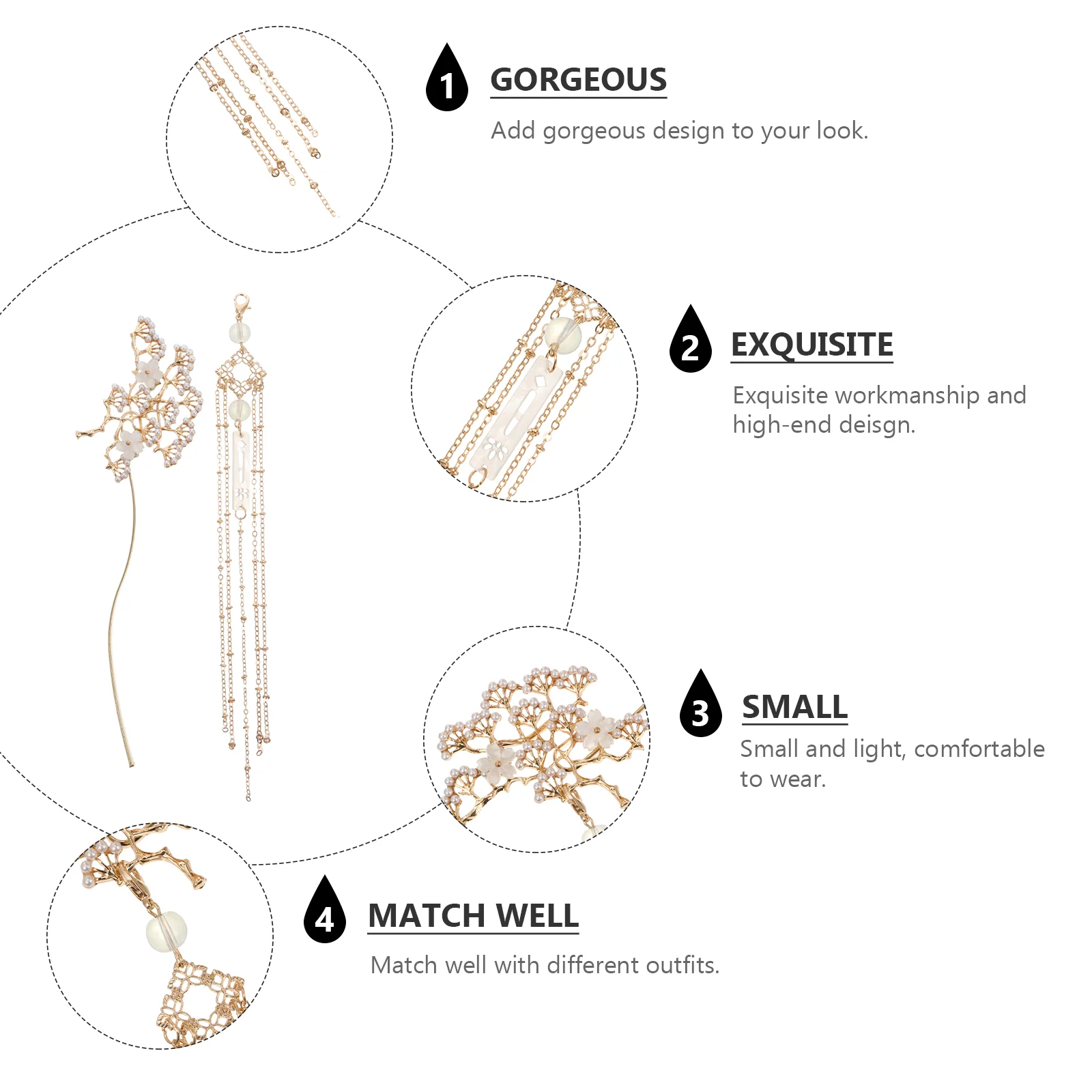 1 GORGEOUS

Add gorgeous design to your look.

2 EXQUISITE

Exquisite workmanship and high-end deisgn.

3 SMALL

Small and light, comfortable to wear.

4 MATCH WELL

Match well with different outfits.