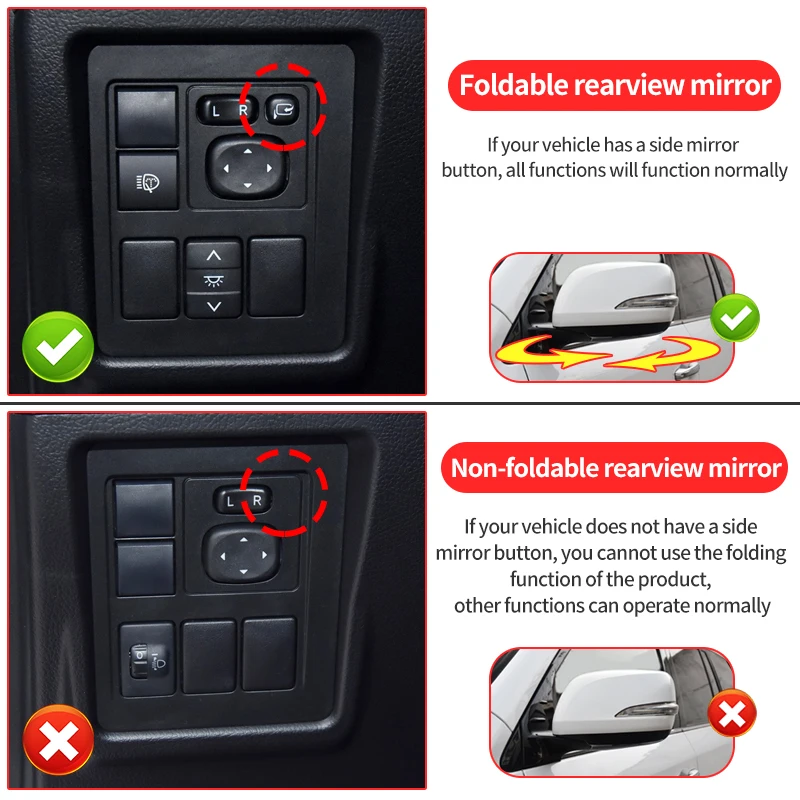 L R

Foldable rearview mirror

If your vehicle has a side mirror button, all functions will function normally

L R

Non-foldable rearview mirror

If your vehicle does not have a side mirror button, you cannot use the folding function of the product, other functions can operate normally