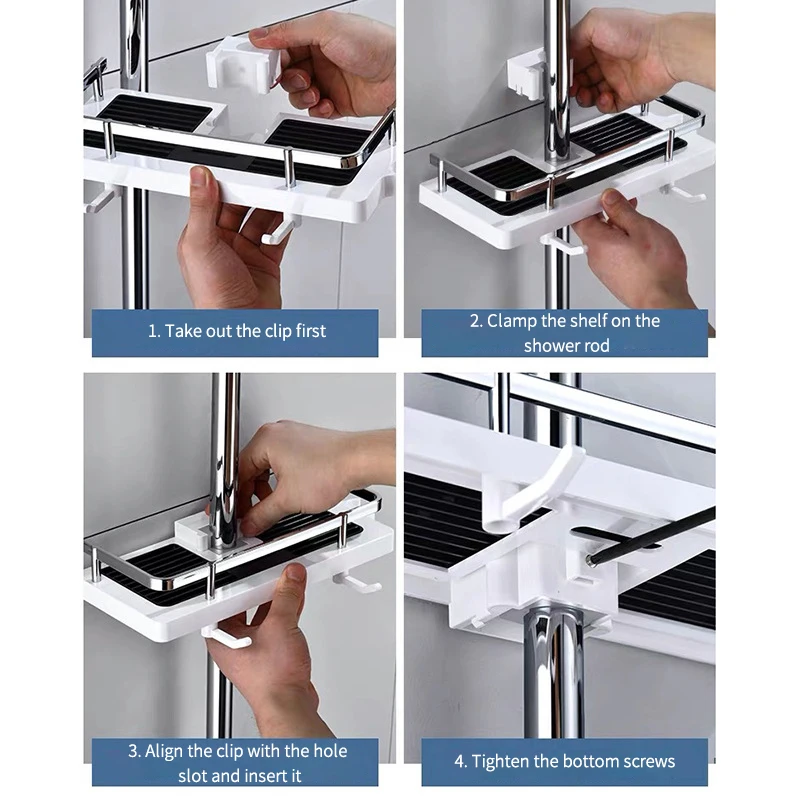 1. Take out the clip first

2. Clamp the shelf on the shower rod

3. Align the clip with the hole slot and insert it

4. Tighten the bottom screws