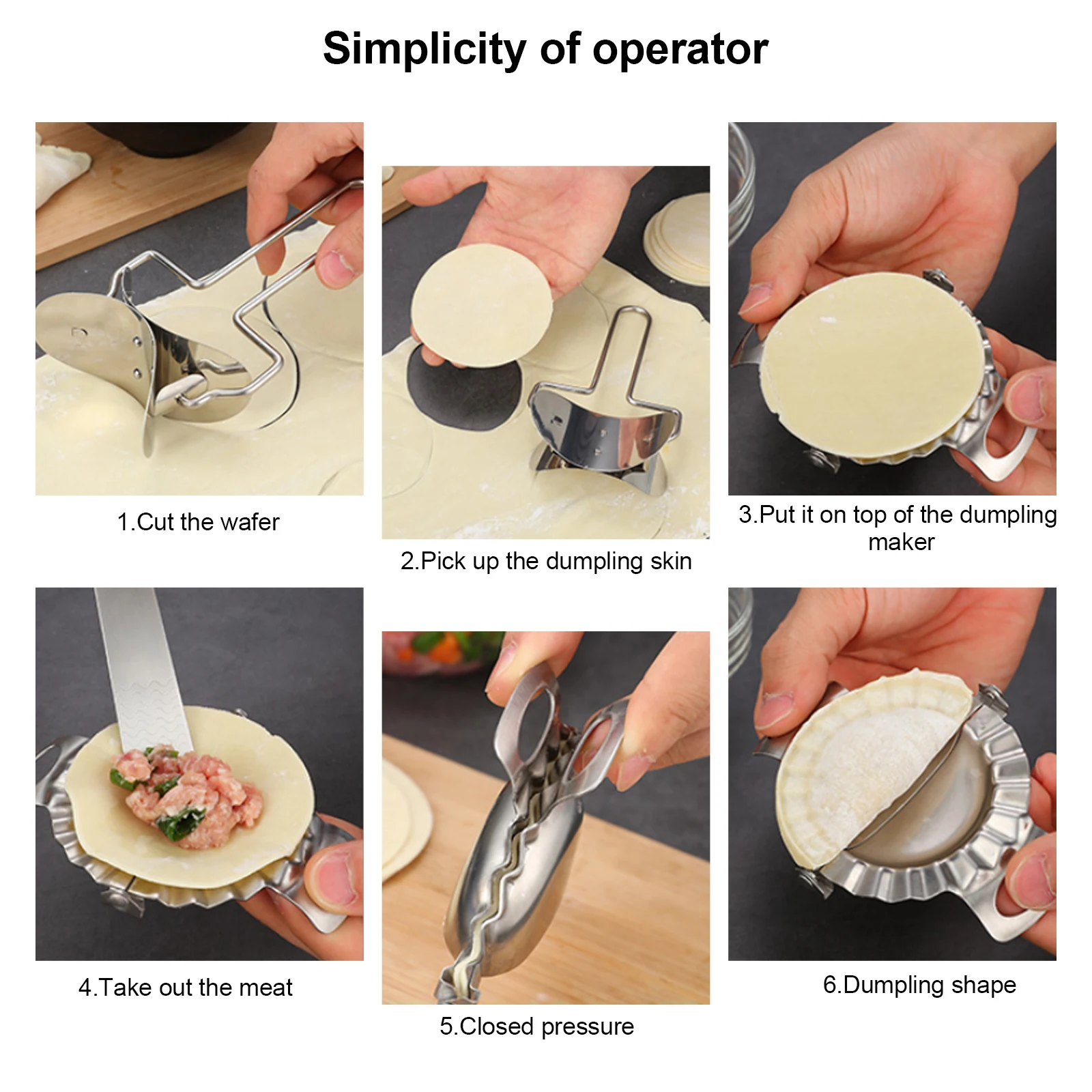 Simplicity of operator

1.Cut the wafer

2.Pick up the dumpling skin

3.Put it on top of the dumpling maker

4.Take out the meat

5.Closed pressure

6.Dumpling shape