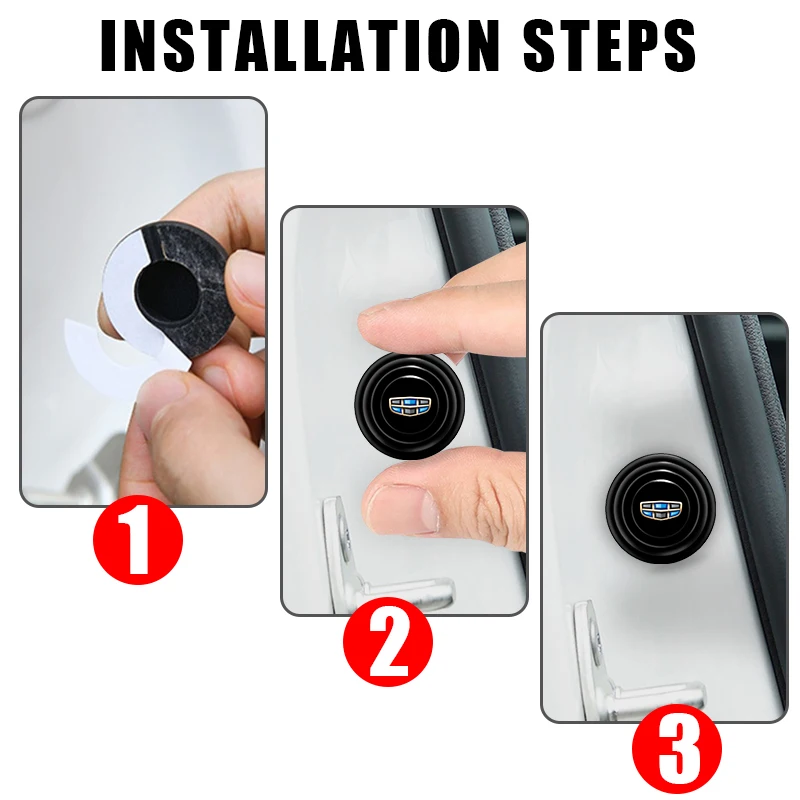 INSTALLATION STEPS

1

2

3