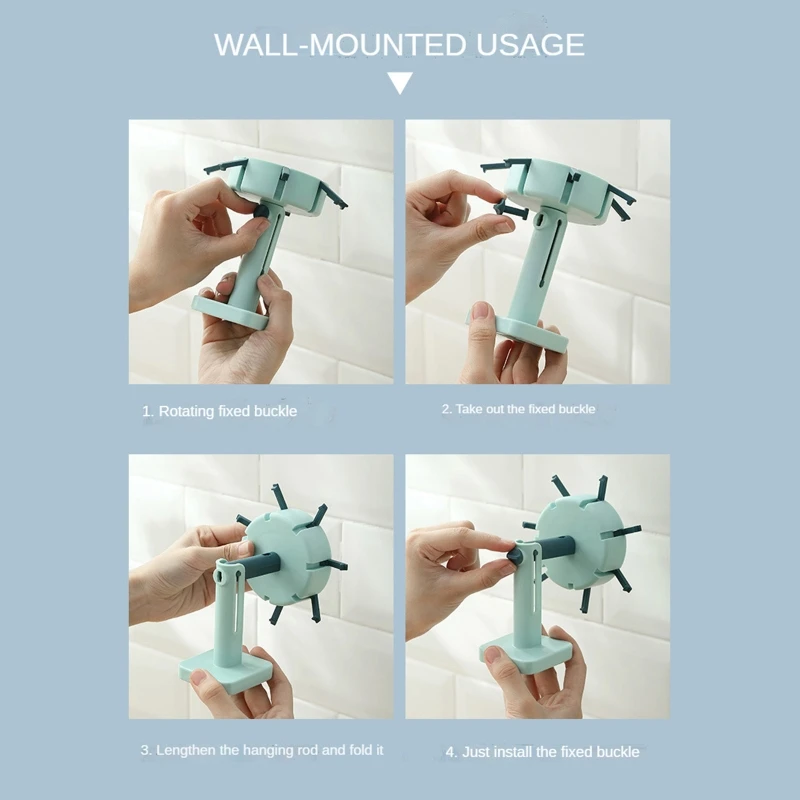 WALL-MOUNTED USAGE

1. Rotating fixed buckle

2. Take out the fixed buckle

3. Lengthen the hanging rod and fold it

4. Just install the fixed buckle