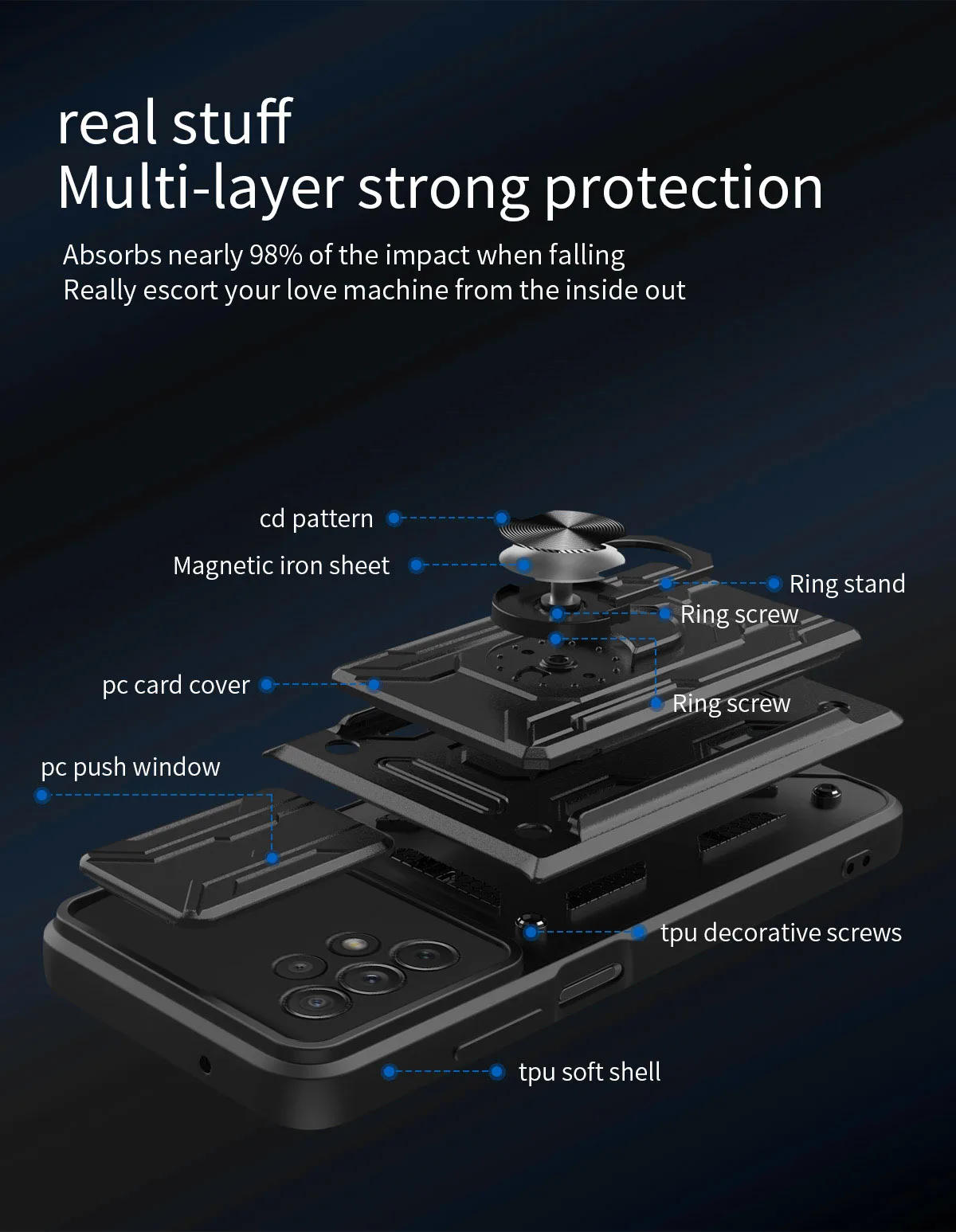 real stuff
Multi-layer strong protection

Absorbs nearly 98% of the impact when falling
Really escort your love machine from the inside out

cd pattern

Magnetic iron sheet

Ring stand

Ring screw

pc card cover

Ring screw

pc push window

tpu decorative screws

tpu soft shell