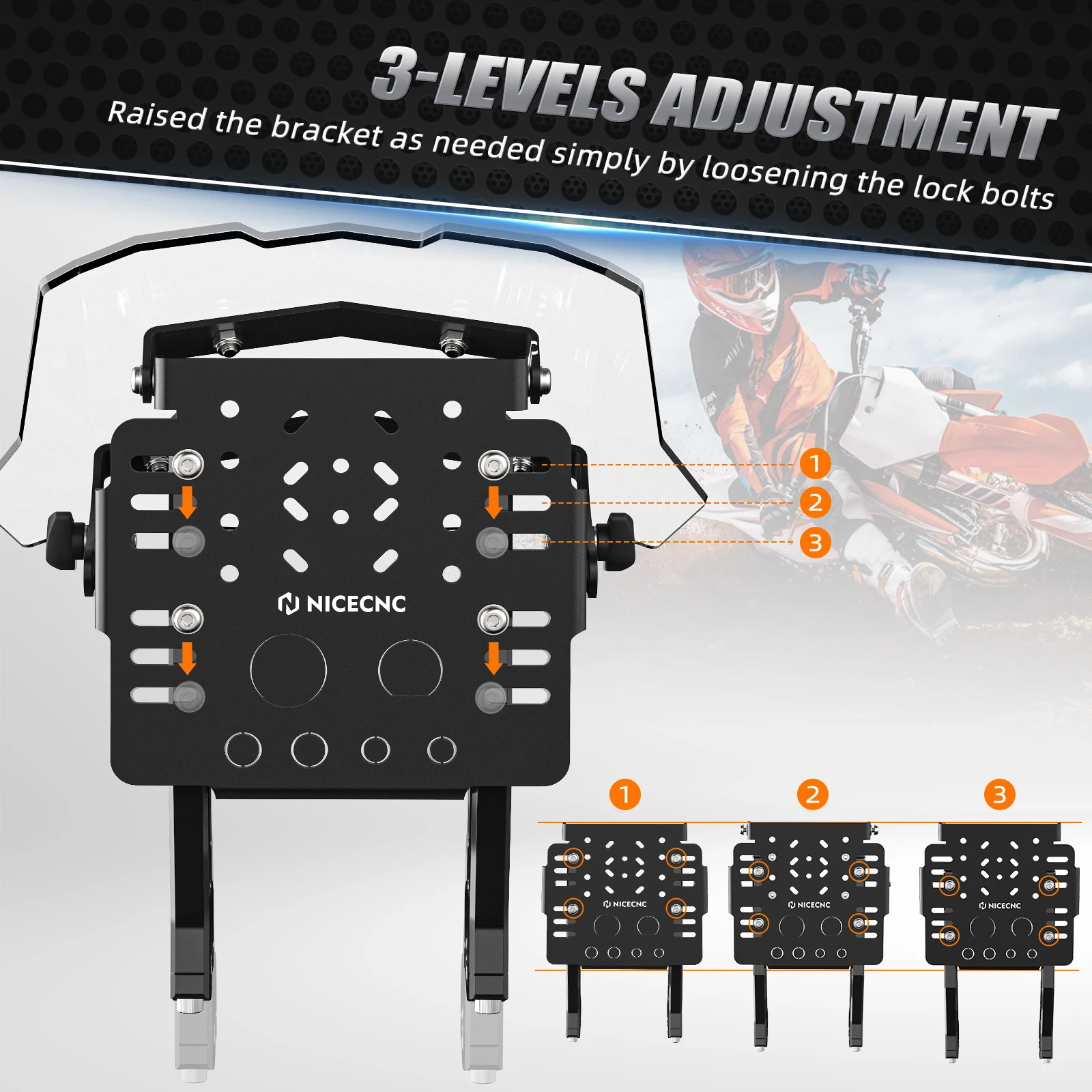 3-LEVELS ADJUSTMENT

Raised the bracket as needed simply by loosening the lock bolts

1
2
3

NICECNC

1
2
3

NICECNC
NICECNC
NICECNC