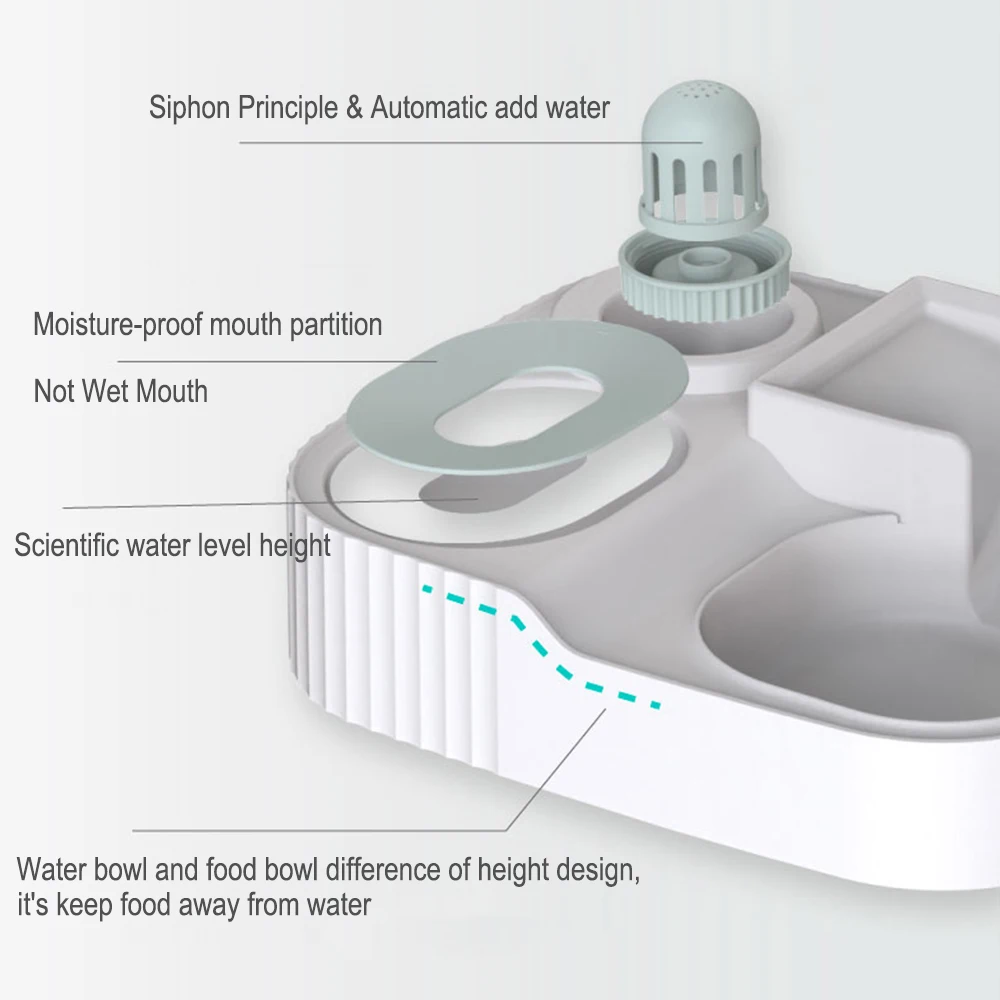 Siphon Principle & Automatic add water

Moisture-proof mouth partition

Not Wet Mouth

Scientific water level height

Water bowl and food bowl difference of height design, it's keep food away from water