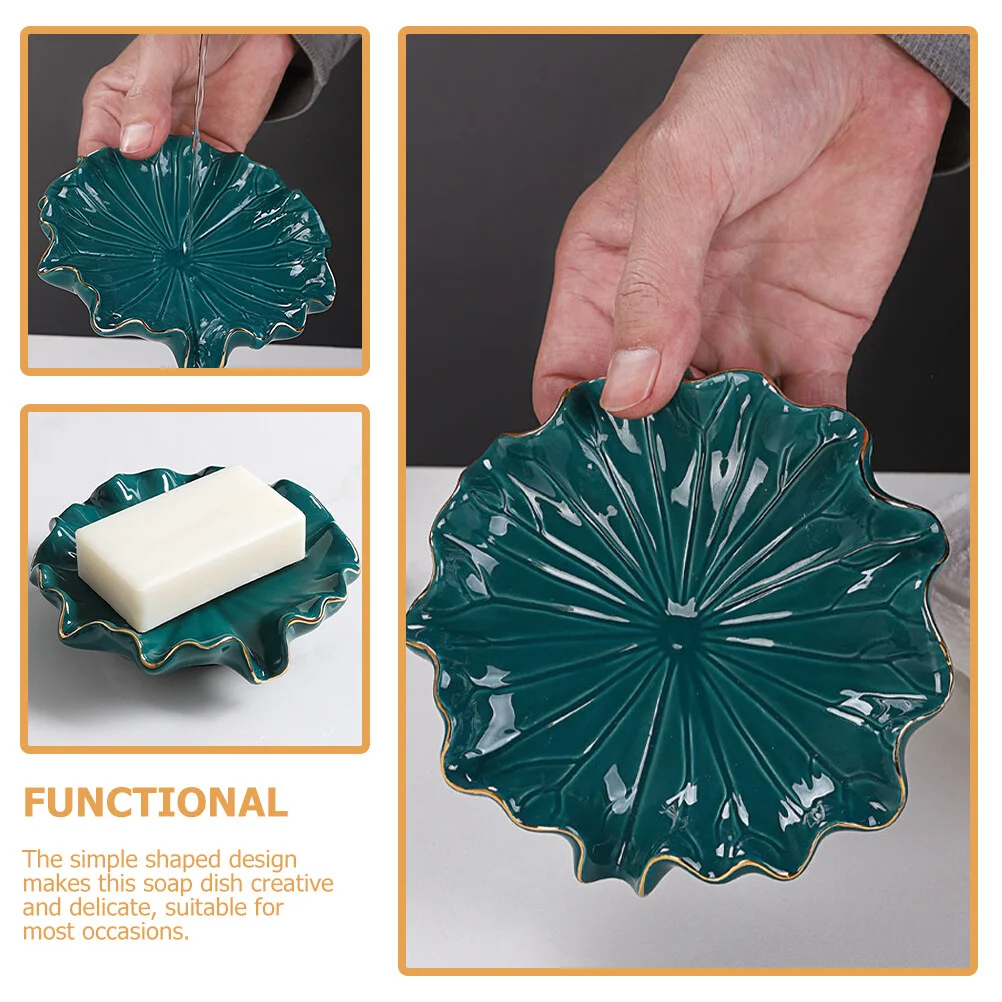 FUNCTIONAL

The simple shaped design makes this soap dish creative and delicate, suitable for most occasions.