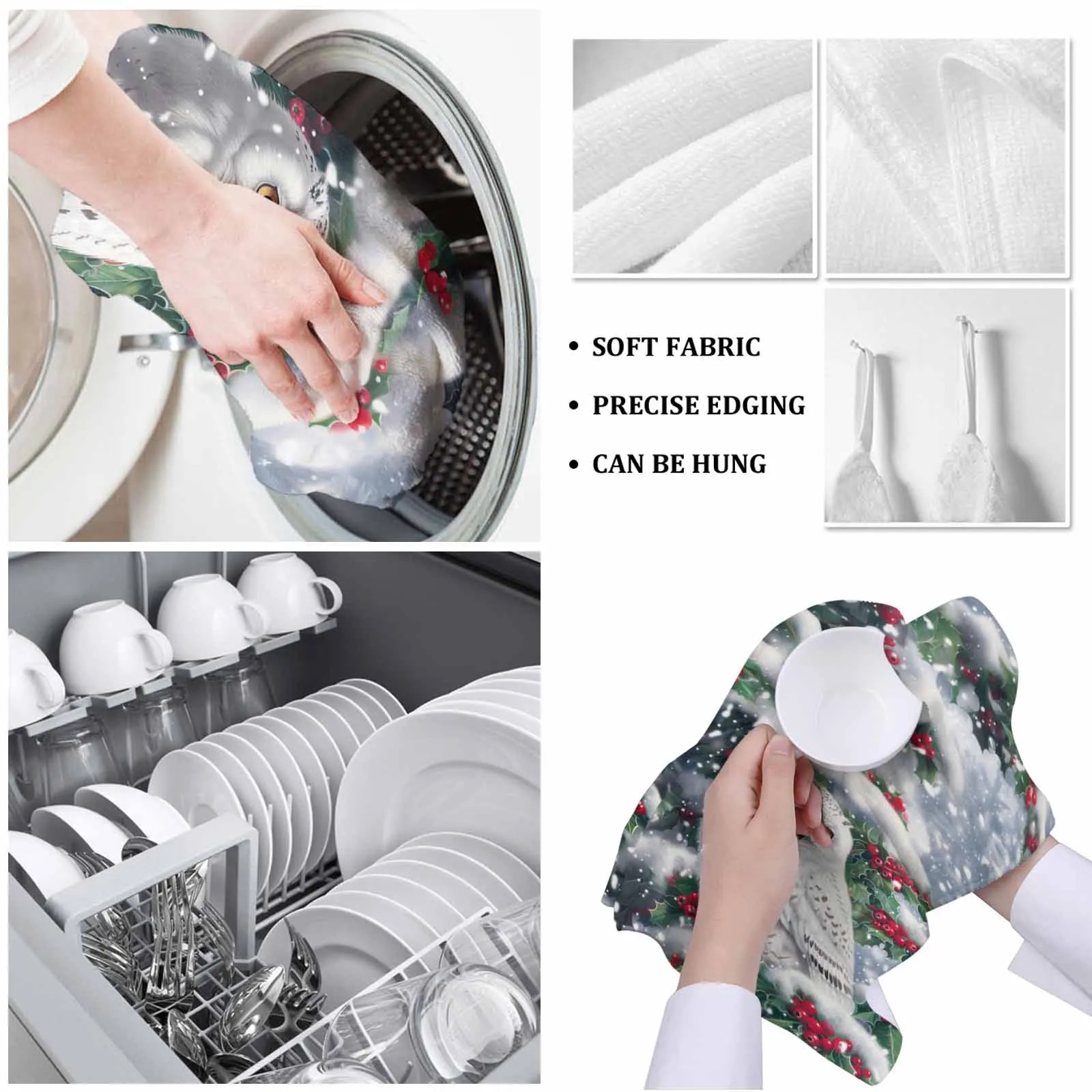 • SOFT FABRIC
• PRECISE EDGING
• CAN BE HUNG