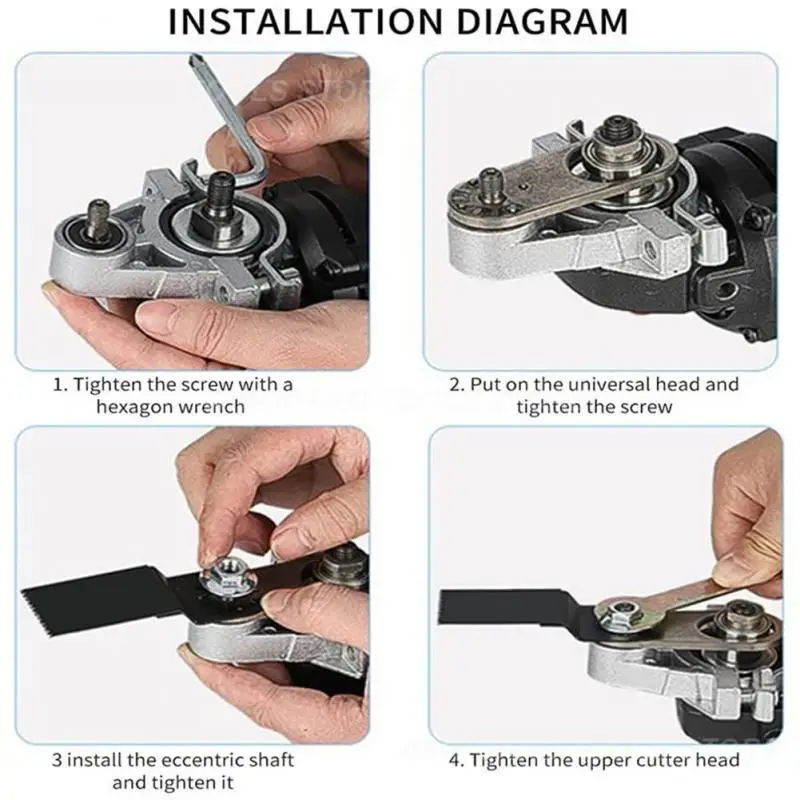 INSTALLATION DIAGRAM

1. Tighten the screw with a hexagon wrench

2. Put on the universal head and tighten the screw

3 install the eccentric shaft and tighten it

4. Tighten the upper cutter head