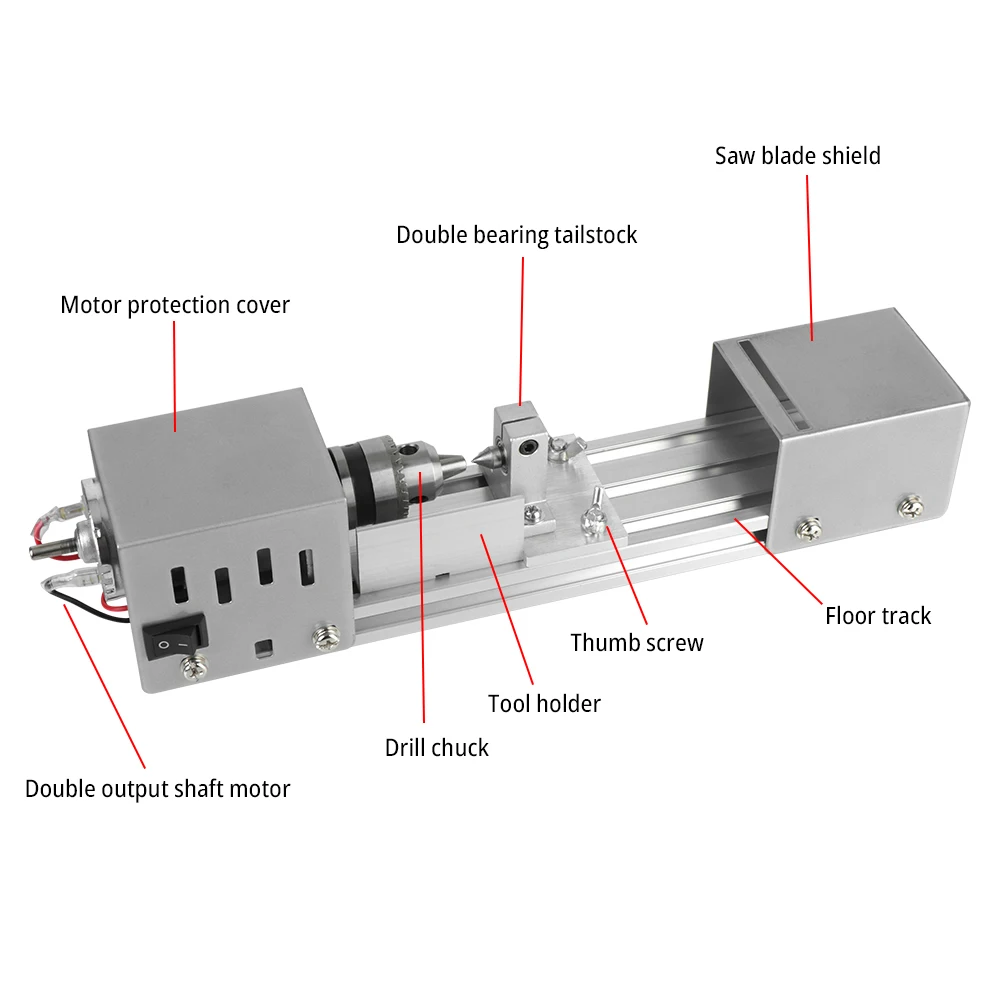 Saw blade shield

Double bearing tailstock

Motor protection cover

Floor track

Thumb screw

Tool holder

Drill chuck

Double output shaft motor