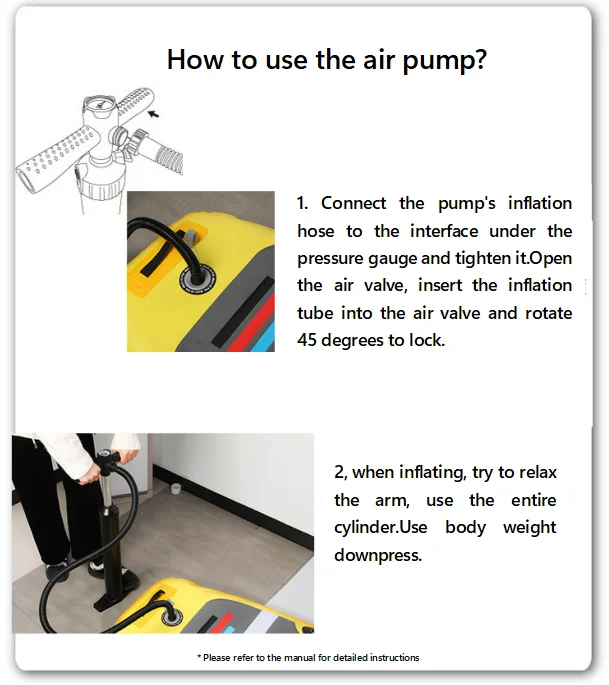 How to use the air pump?

1. Connect the pump's inflation hose to the interface under the pressure gauge and tighten it.Open the air valve, insert the inflation tube into the air valve and rotate 45 degrees to lock.

2, when inflating, try to relax the arm, use the entire cylinder.Use body weight downpress.

* Please refer to the manual for detailed instructions