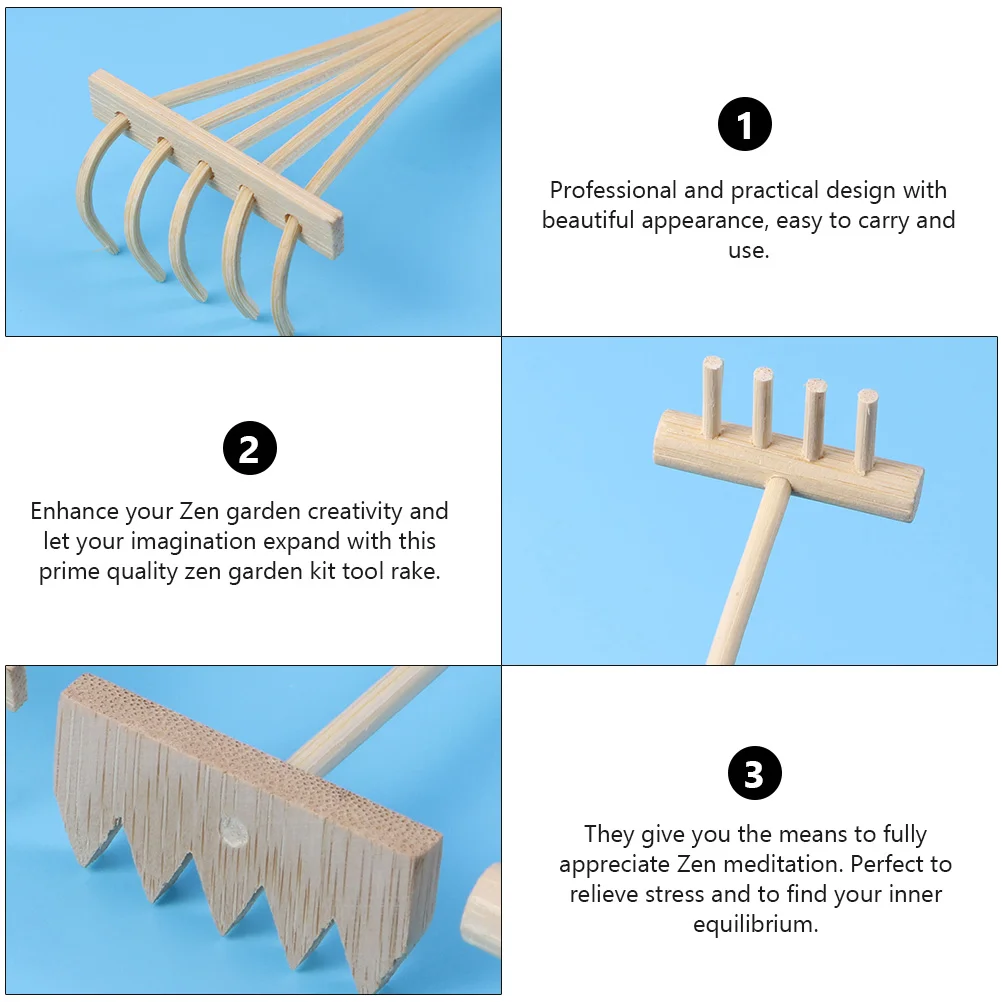 1

Professional and practical design with beautiful appearance, easy to carry and use.

2

Enhance your Zen garden creativity and let your imagination expand with this prime quality zen garden kit tool rake.

3

They give you the means to fully appreciate Zen meditation. Perfect to relieve stress and to find your inner equilibrium.