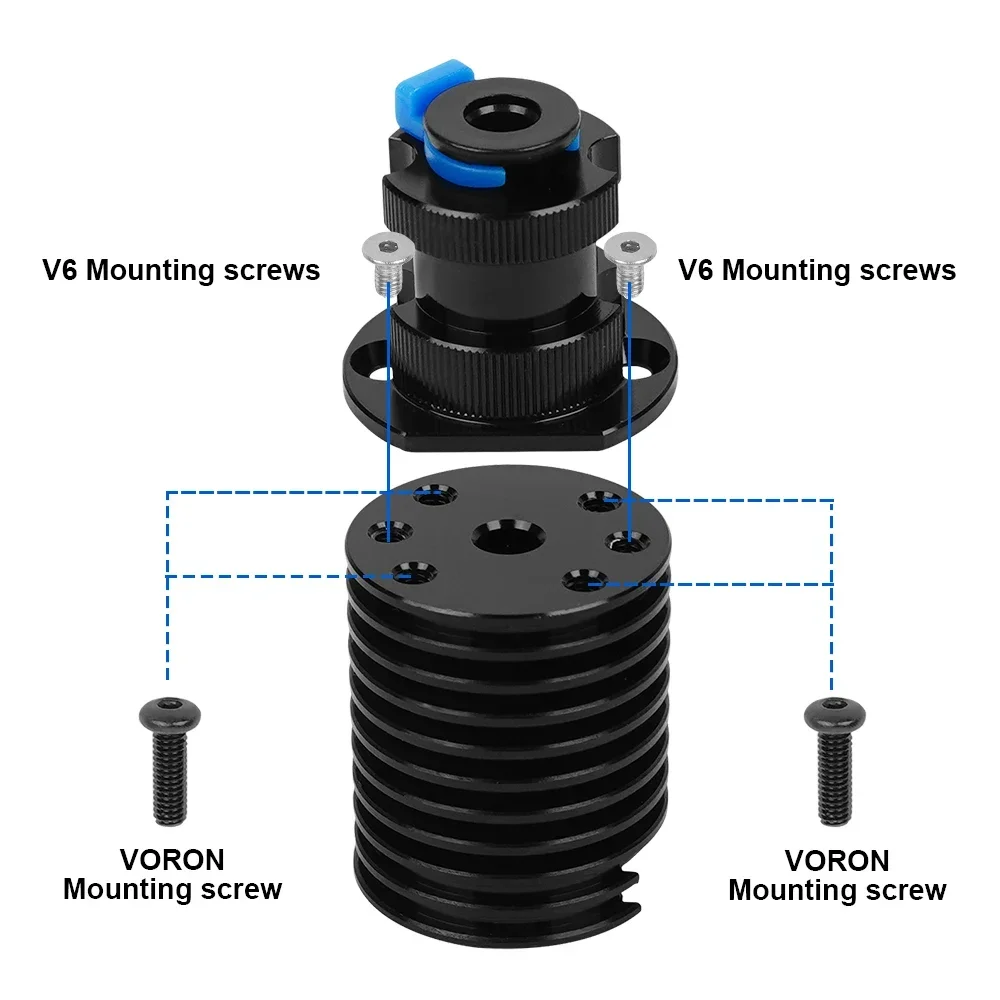 V6 Mounting screws

V6 Mounting screws

VORON
Mounting screw

VORON
Mounting screw