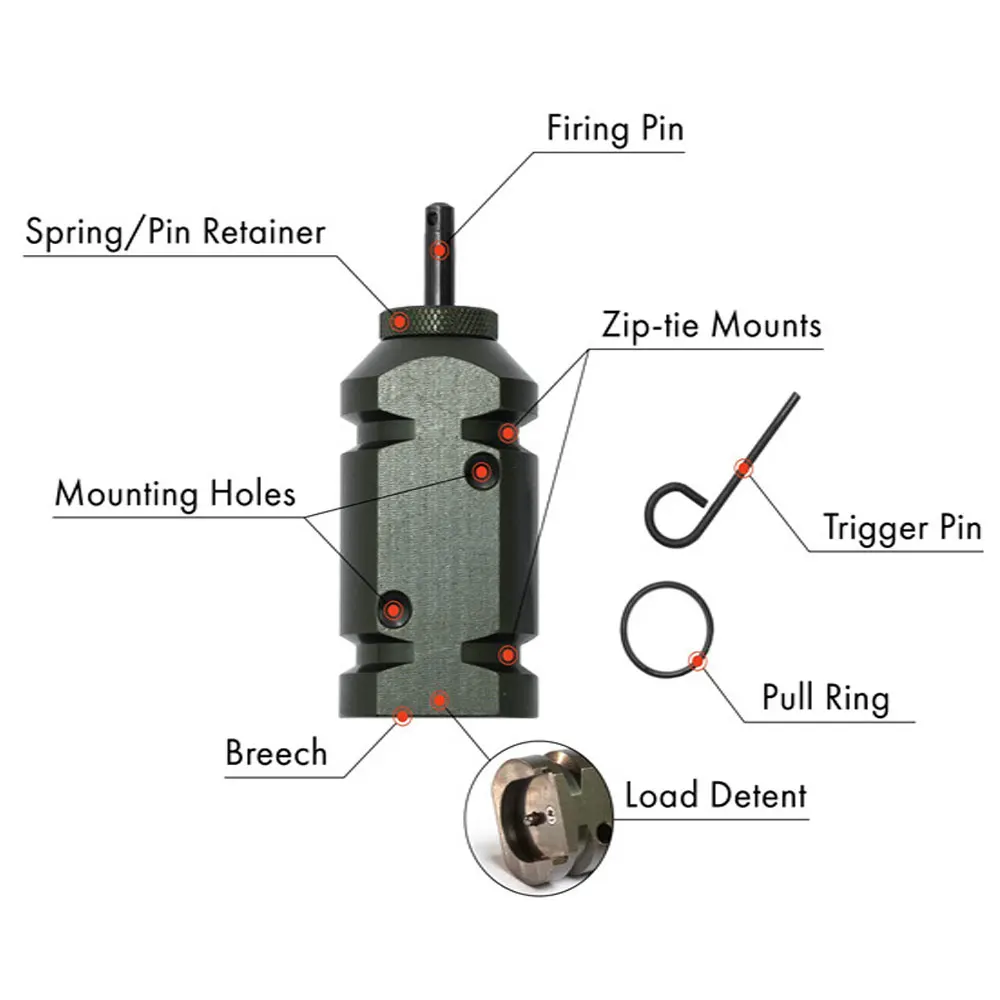 Firing Pin

Spring/Pin Retainer

Zip-tie Mounts

Mounting Holes

Trigger Pin

Pull Ring

Breech

Load Detent