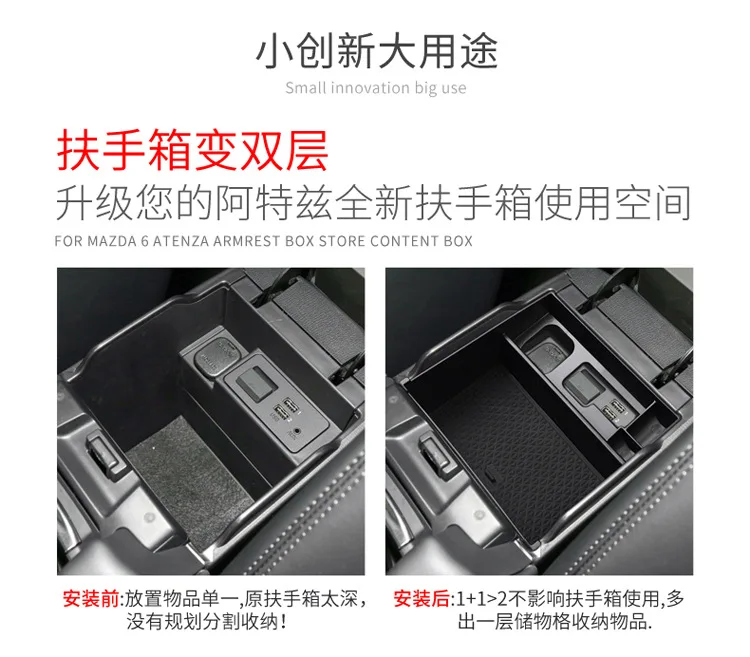 小创新大用途
Small innovation big use

扶手箱变双层
升级您的阿特兹全新扶手箱使用空间
FOR MAZDA 6 ATENZA ARMREST BOX STORE CONTENT BOX

安装前:放置物品单一,原扶手箱太深,没有规划分割收纳!

安装后:1+1>2不影响扶手箱使用,多出一层储物格收纳物品.