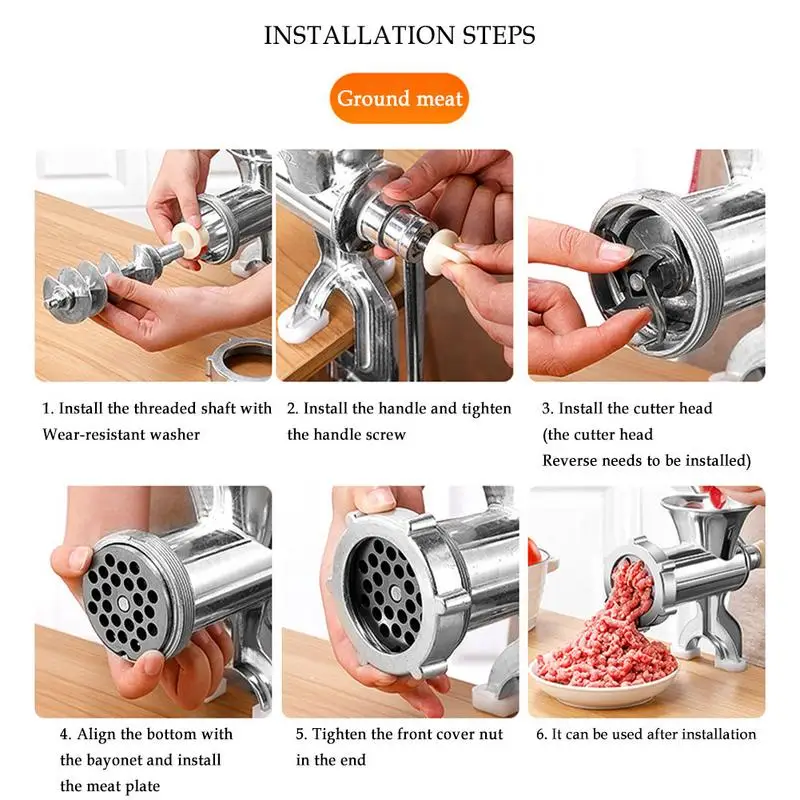 INSTALLATION STEPS

Ground meat

1. Install the threaded shaft with Wear-resistant washer

2. Install the handle and tighten the handle screw

3. Install the cutter head (the cutter head Reverse needs to be installed)

4. Align the bottom with the bayonet and install the meat plate

5. Tighten the front cover nut in the end

6. It can be used after installation