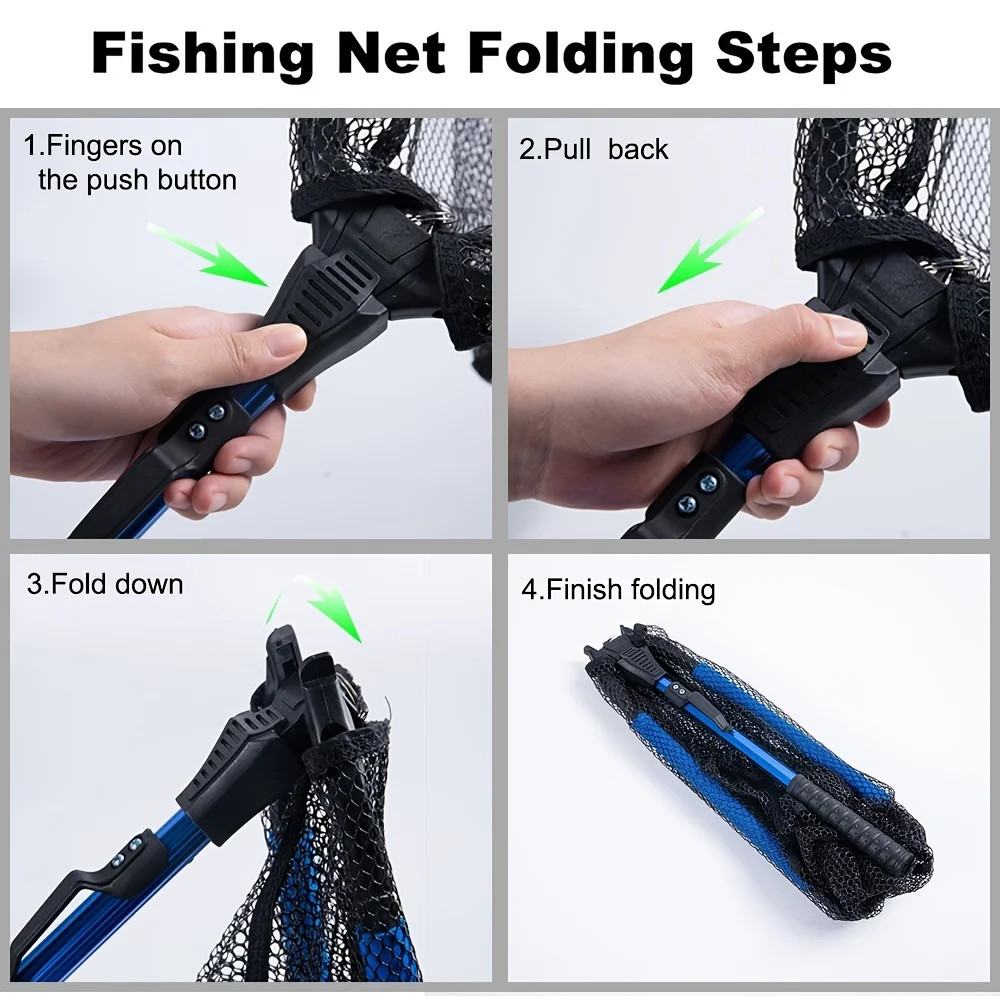 Fishing Net Folding Steps

1.Fingers on the push button

2.Pull back

3.Fold down

4.Finish folding