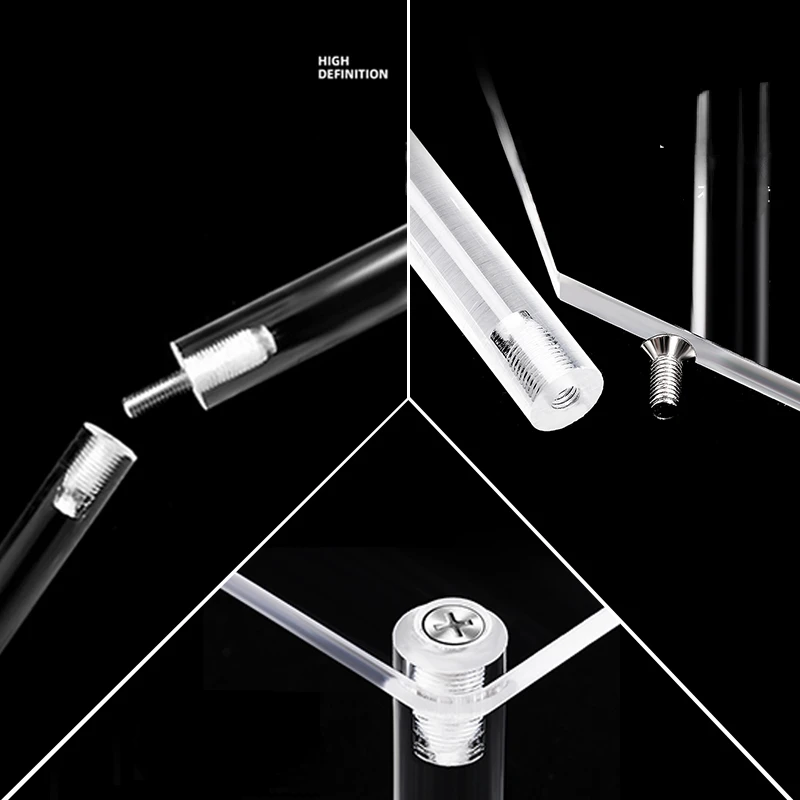 HIGH
DEFINITION